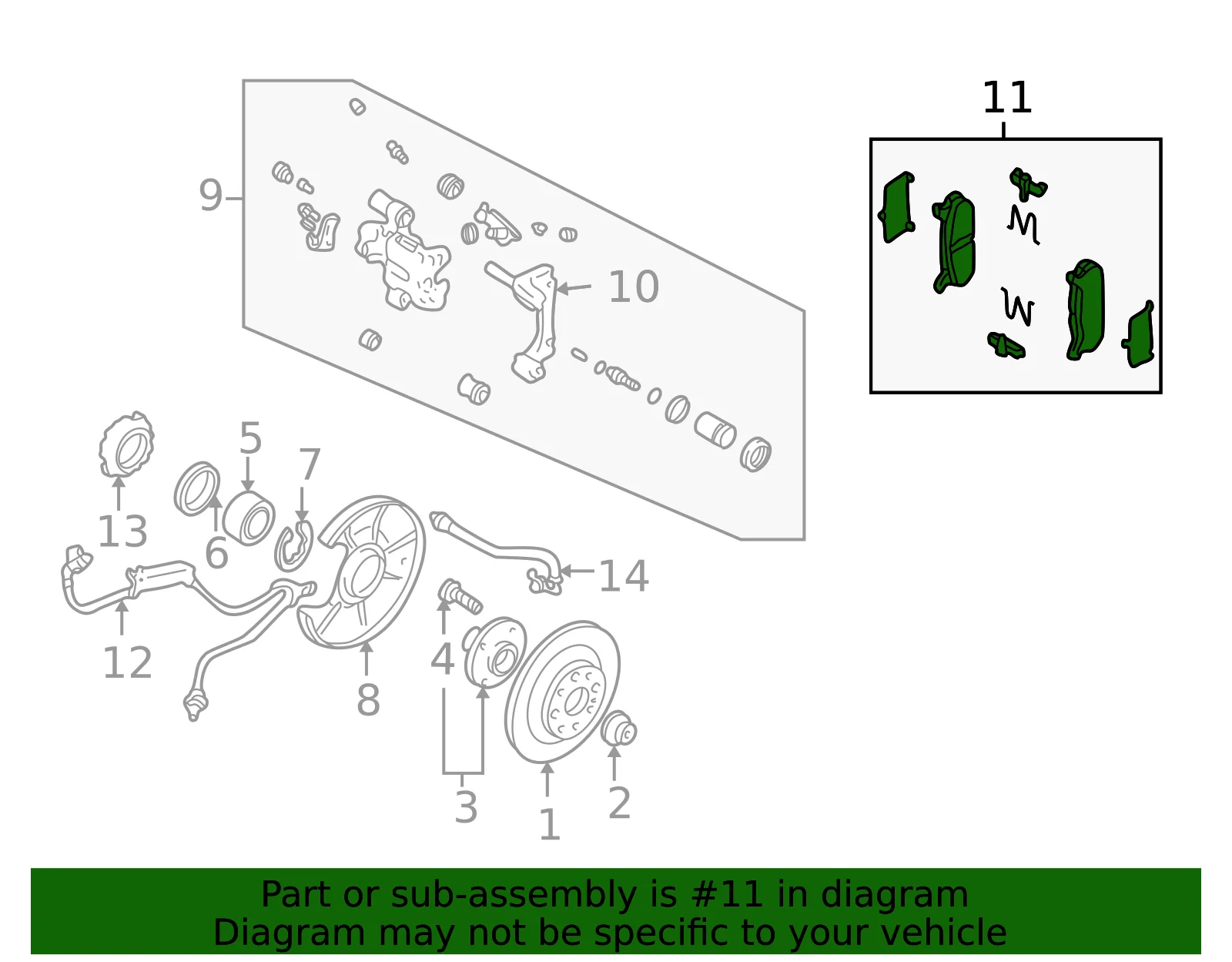 11

9

10

5

7

13

6

14

12

8

4

3

1

2

Part or sub-assembly is #11 in diagram
Diagram may not be specific to your vehicle