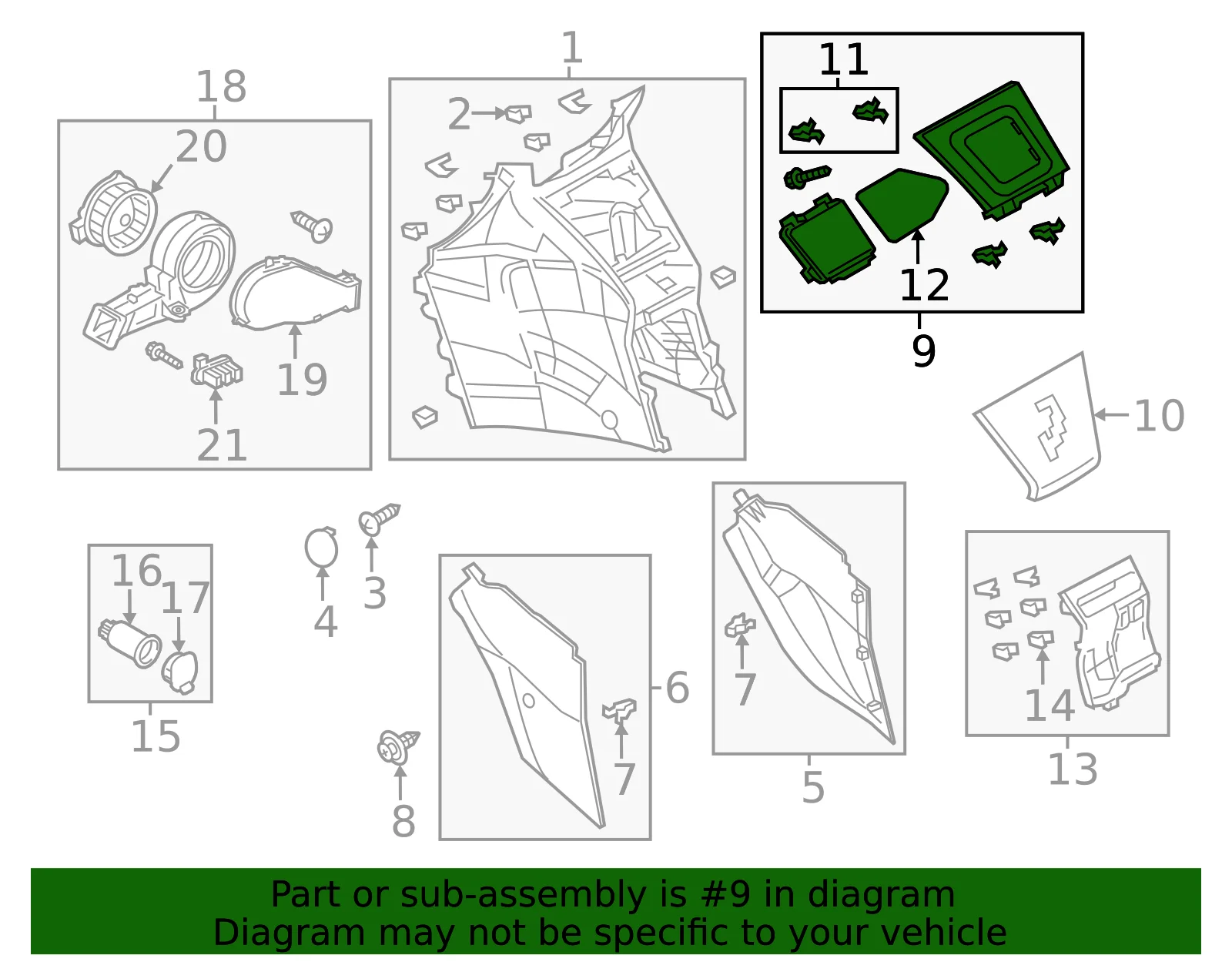 18
20
19
21
1
2
11
12
9
10
16
17
15
4
3
8
6
7
7
5
14
13

Part or sub-assembly is #9 in diagram
Diagram may not be specific to your vehicle