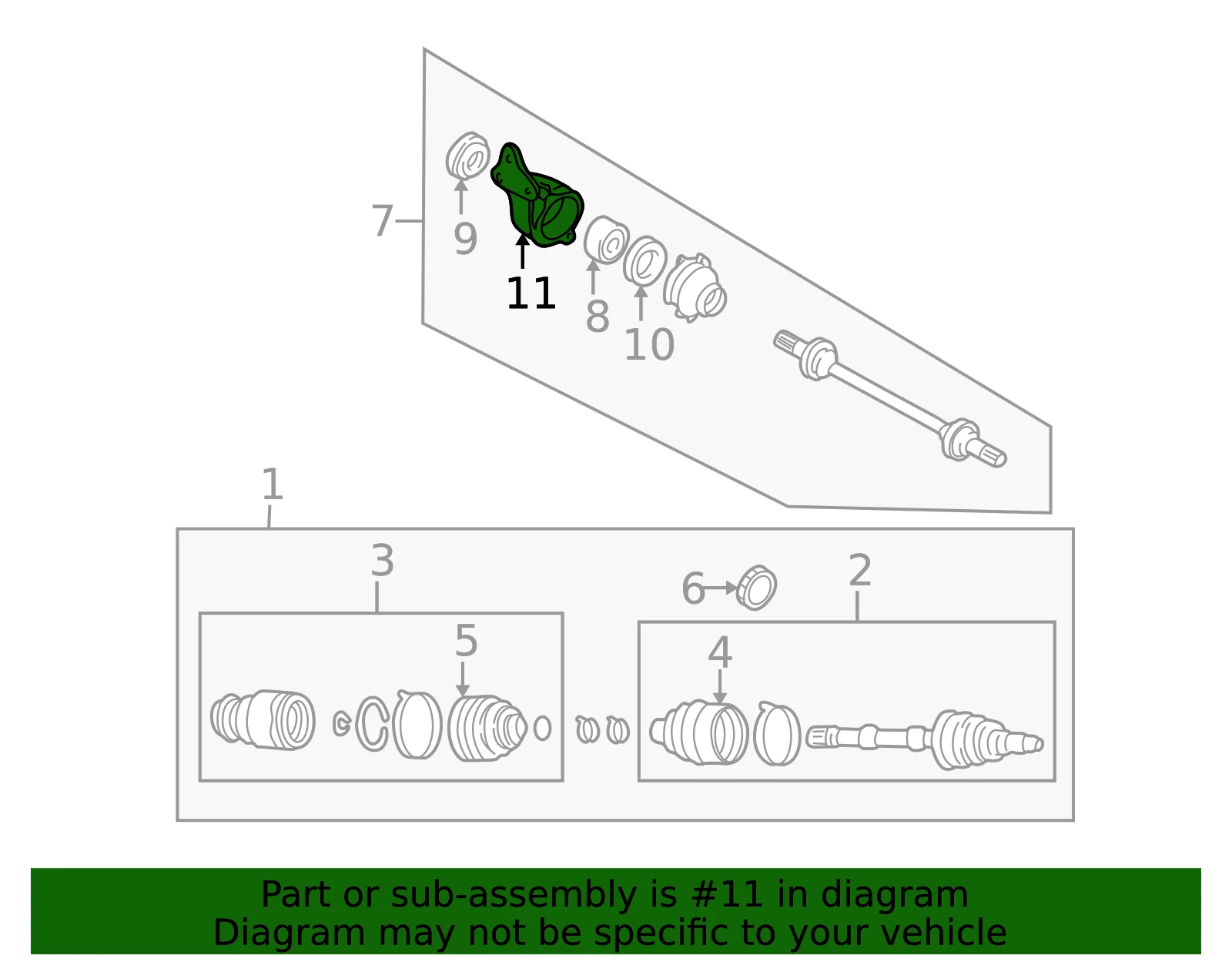 7
9
11
8
10
1
3
5
6
2
4

Part or sub-assembly is #11 in diagram
Diagram may not be specific to your vehicle