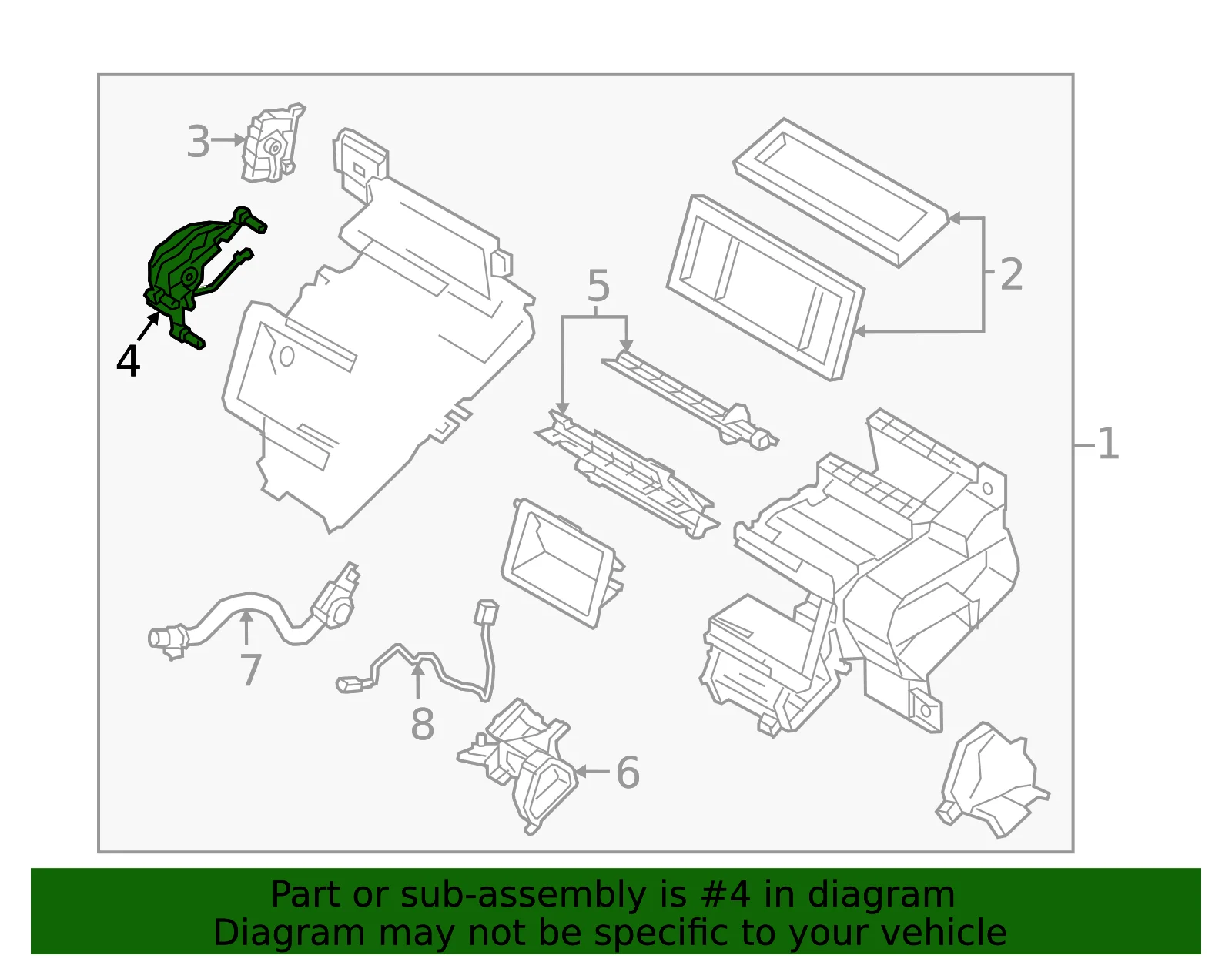 3
4
5
2
1
7
8
6

Part or sub-assembly is #4 in diagram
Diagram may not be specific to your vehicle