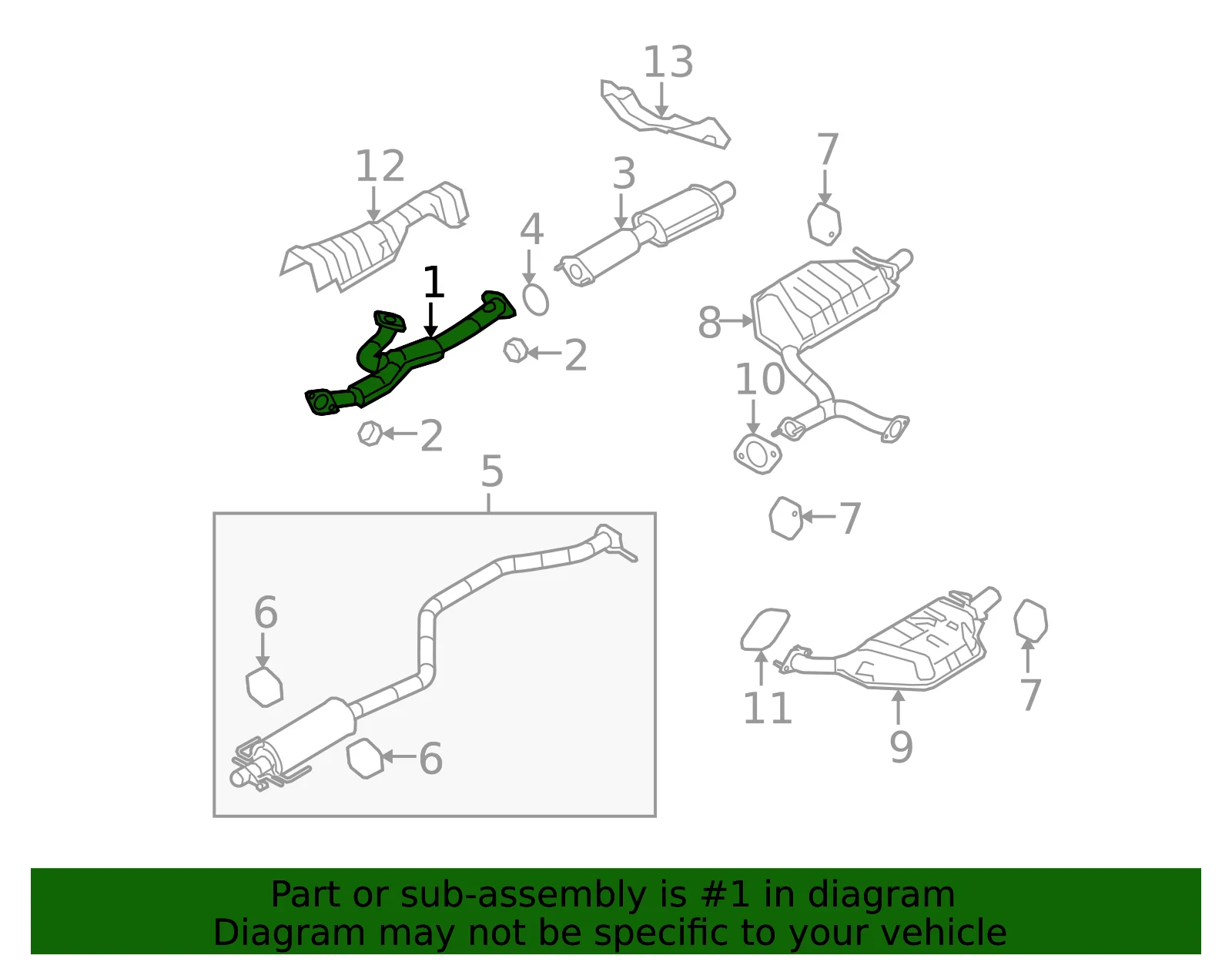 13
12
3
7
4
1
2
8
10
2
5
7
6
6
11
7
9

Part or sub-assembly is #1 in diagram
Diagram may not be specific to your vehicle