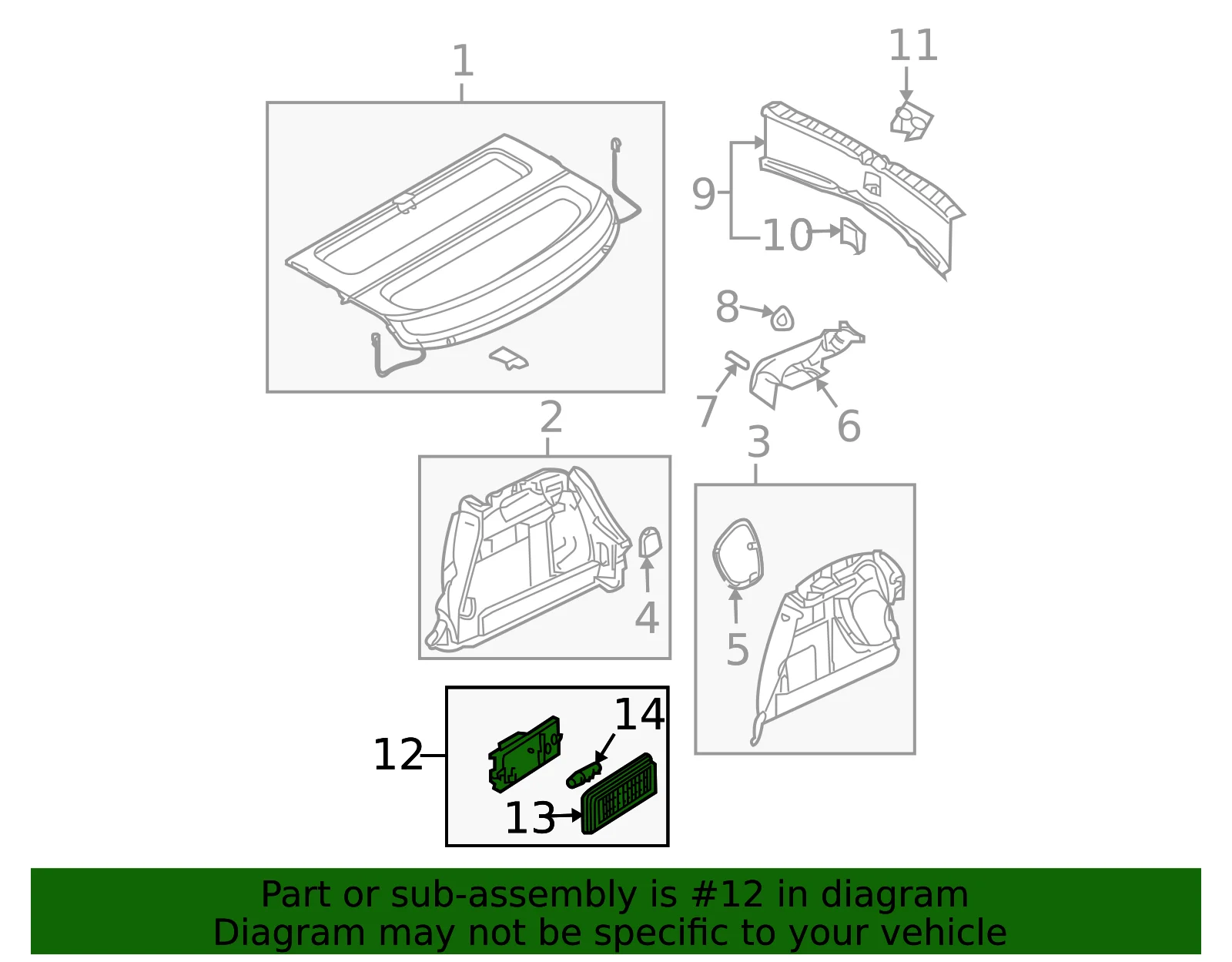 1

11

9

10

8

7

6

2

3

4

5

12

14

13

Part or sub-assembly is #12 in diagram
Diagram may not be specific to your vehicle