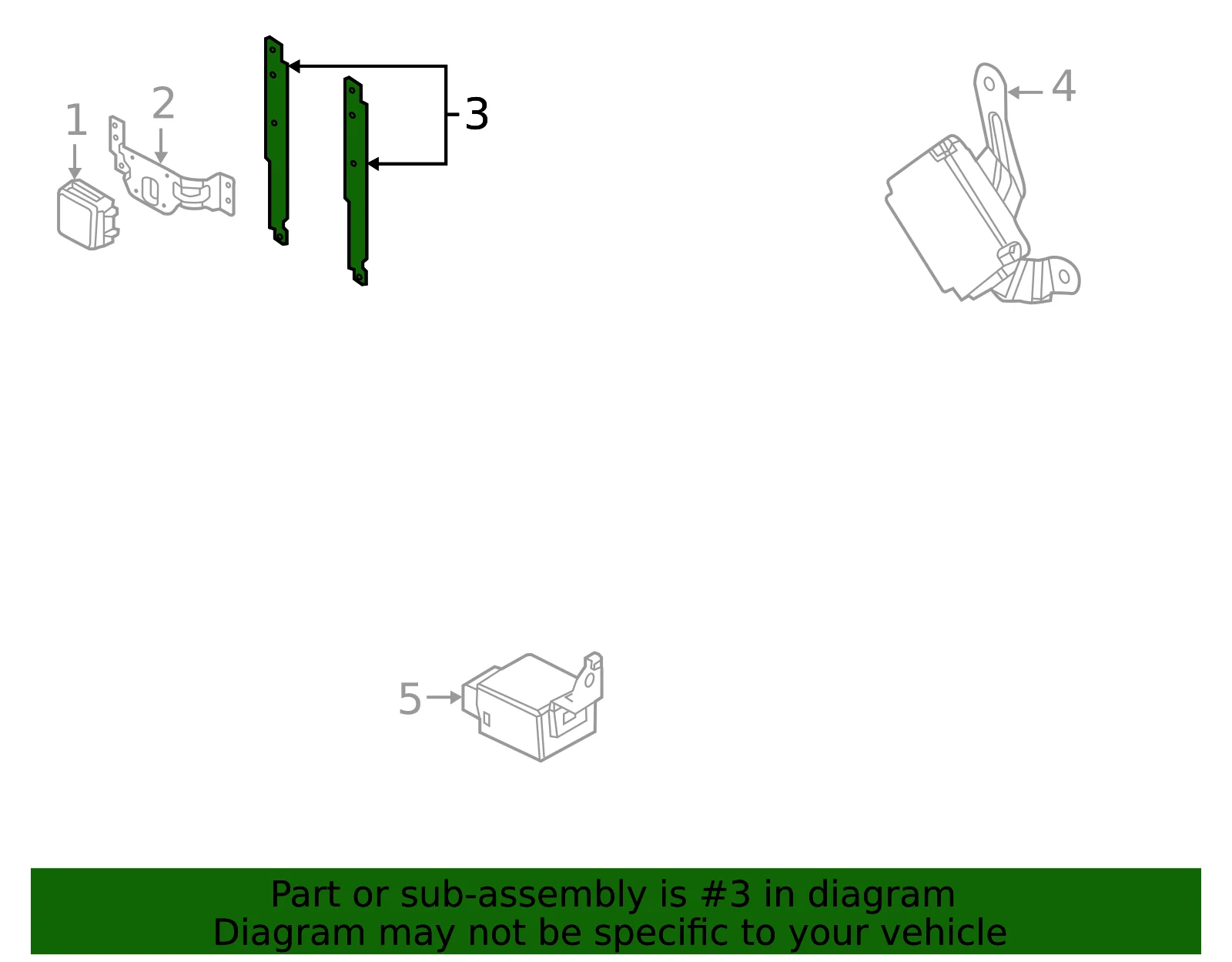 1
2
3
4
5

Part or sub-assembly is #3 in diagram
Diagram may not be specific to your vehicle