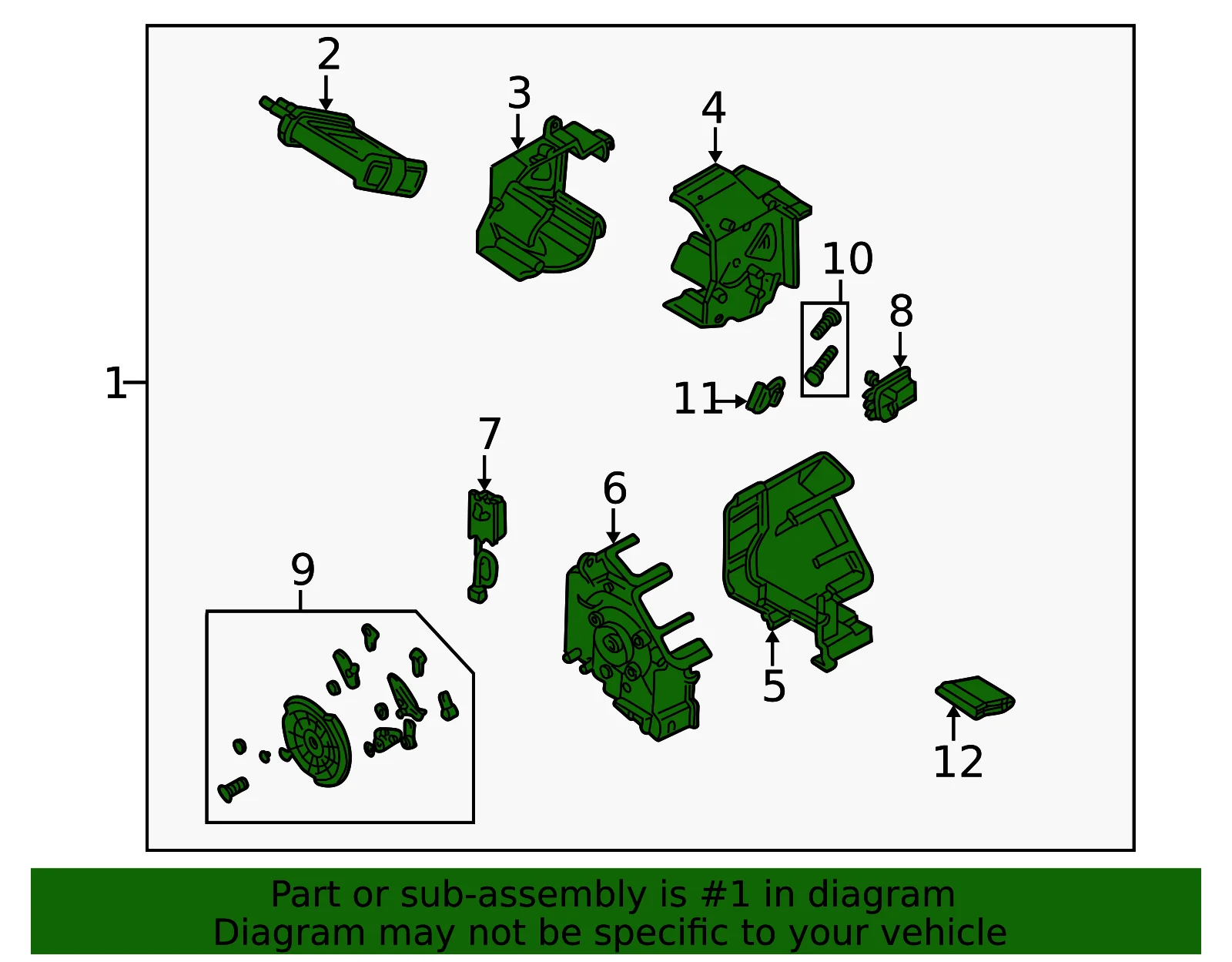 2
3
4
10
8
1
11
7
6
9
5
12

Part or sub-assembly is #1 in diagram
Diagram may not be specific to your vehicle