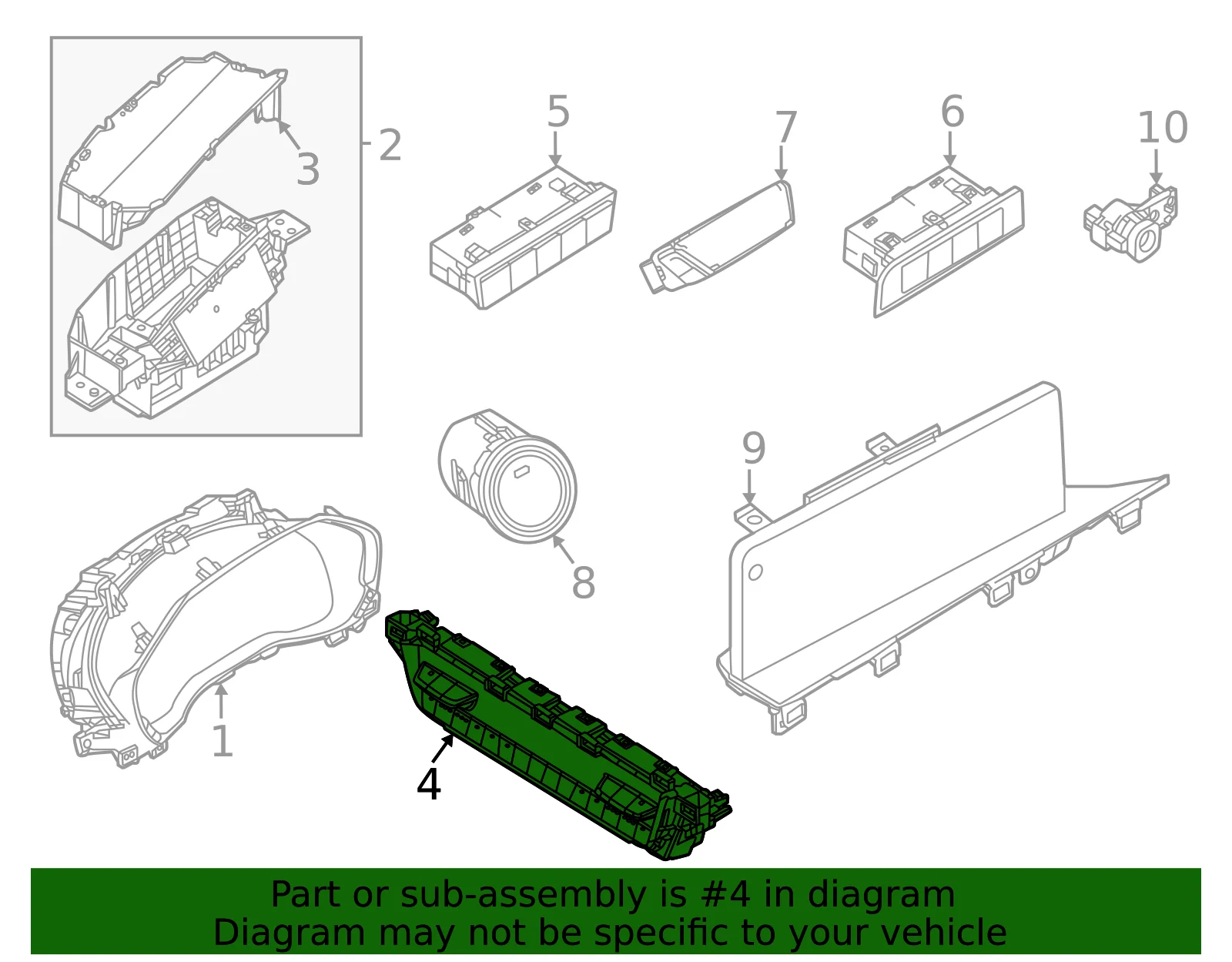 2
3
5
7
6
10
9
8
1
4

Part or sub-assembly is #4 in diagram
Diagram may not be specific to your vehicle