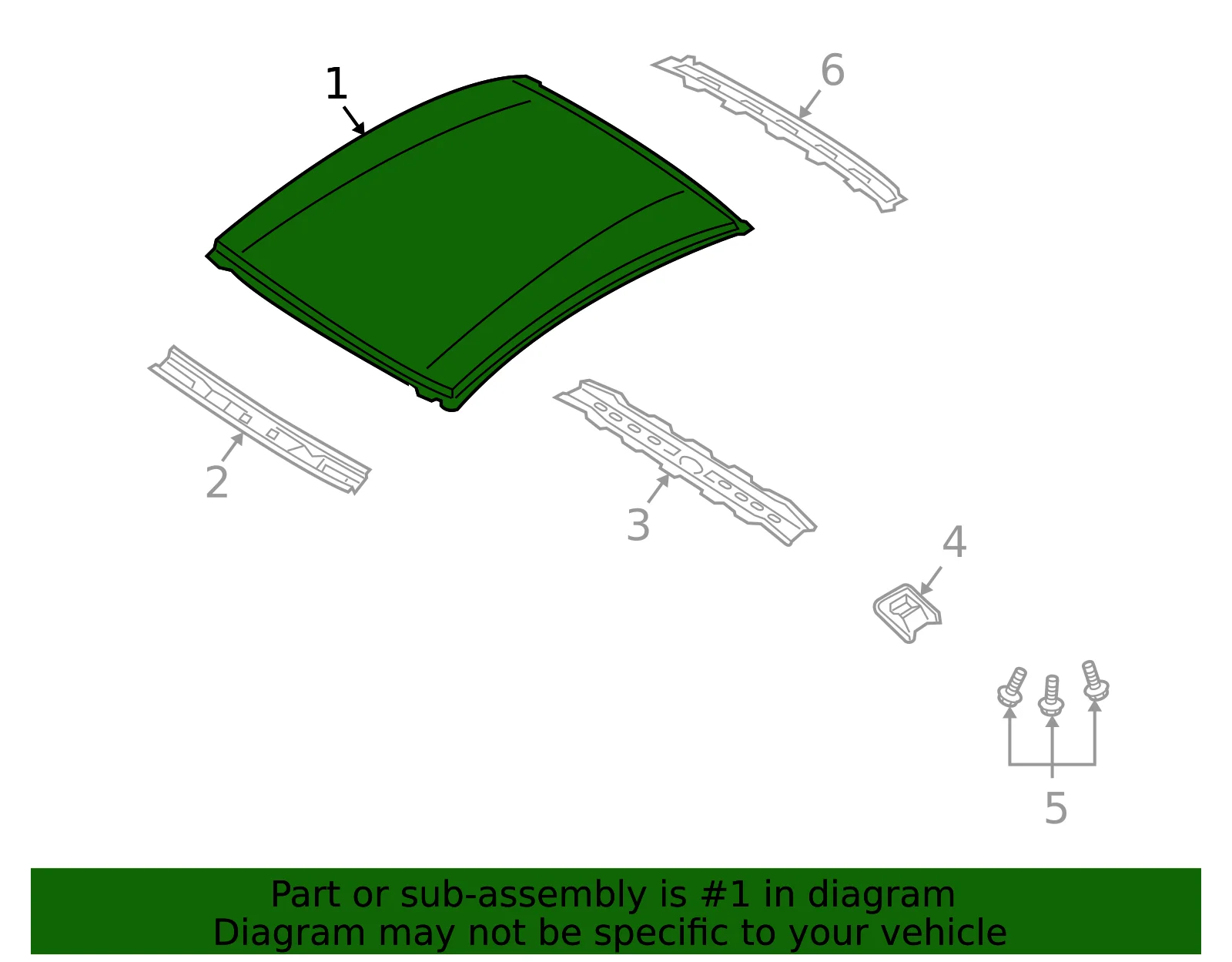 1
6
2
3
4
5

Part or sub-assembly is #1 in diagram
Diagram may not be specific to your vehicle