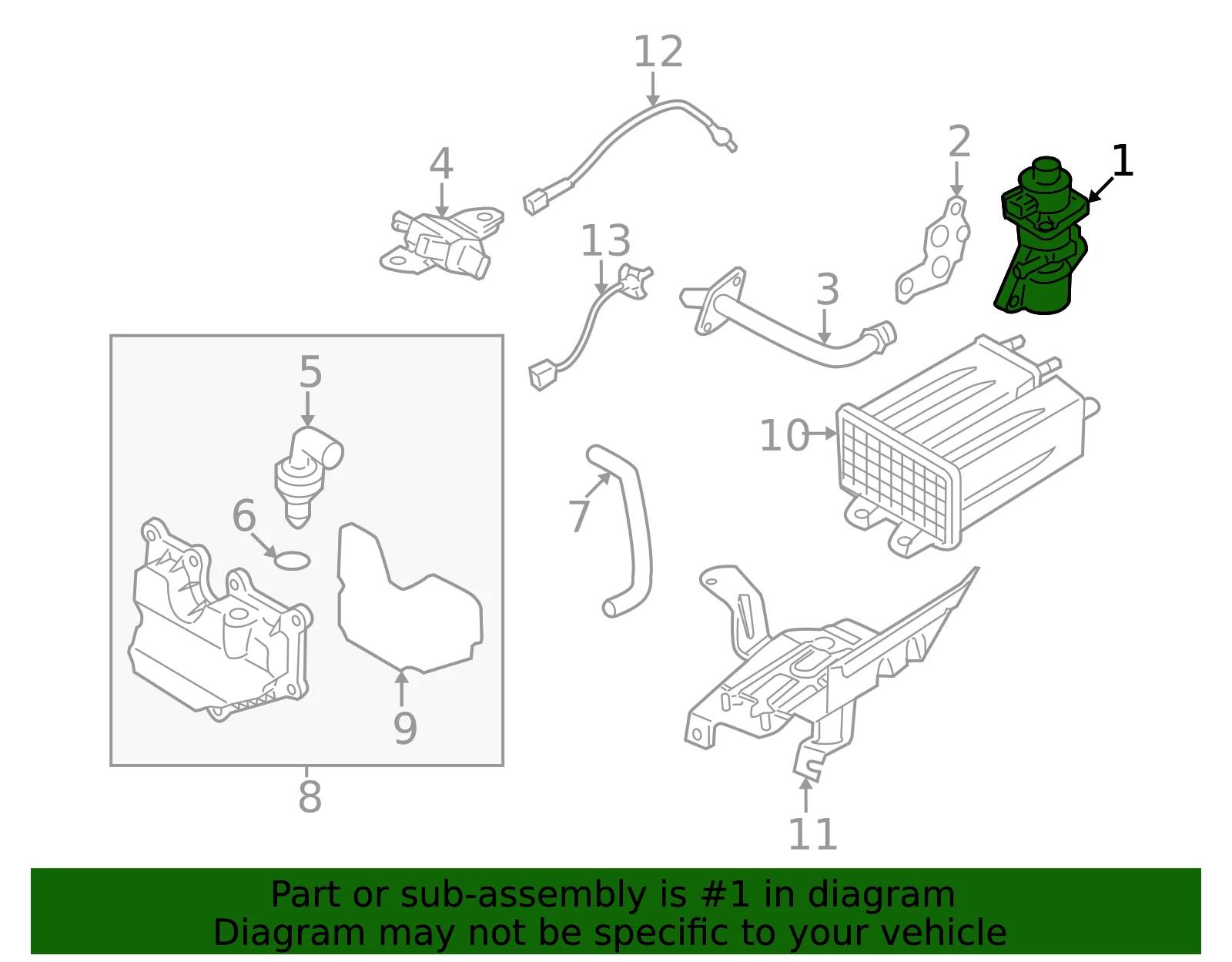 12
2
1
4
13
3
5
10
6
7
9
8
11

Part or sub-assembly is #1 in diagram
Diagram may not be specific to your vehicle