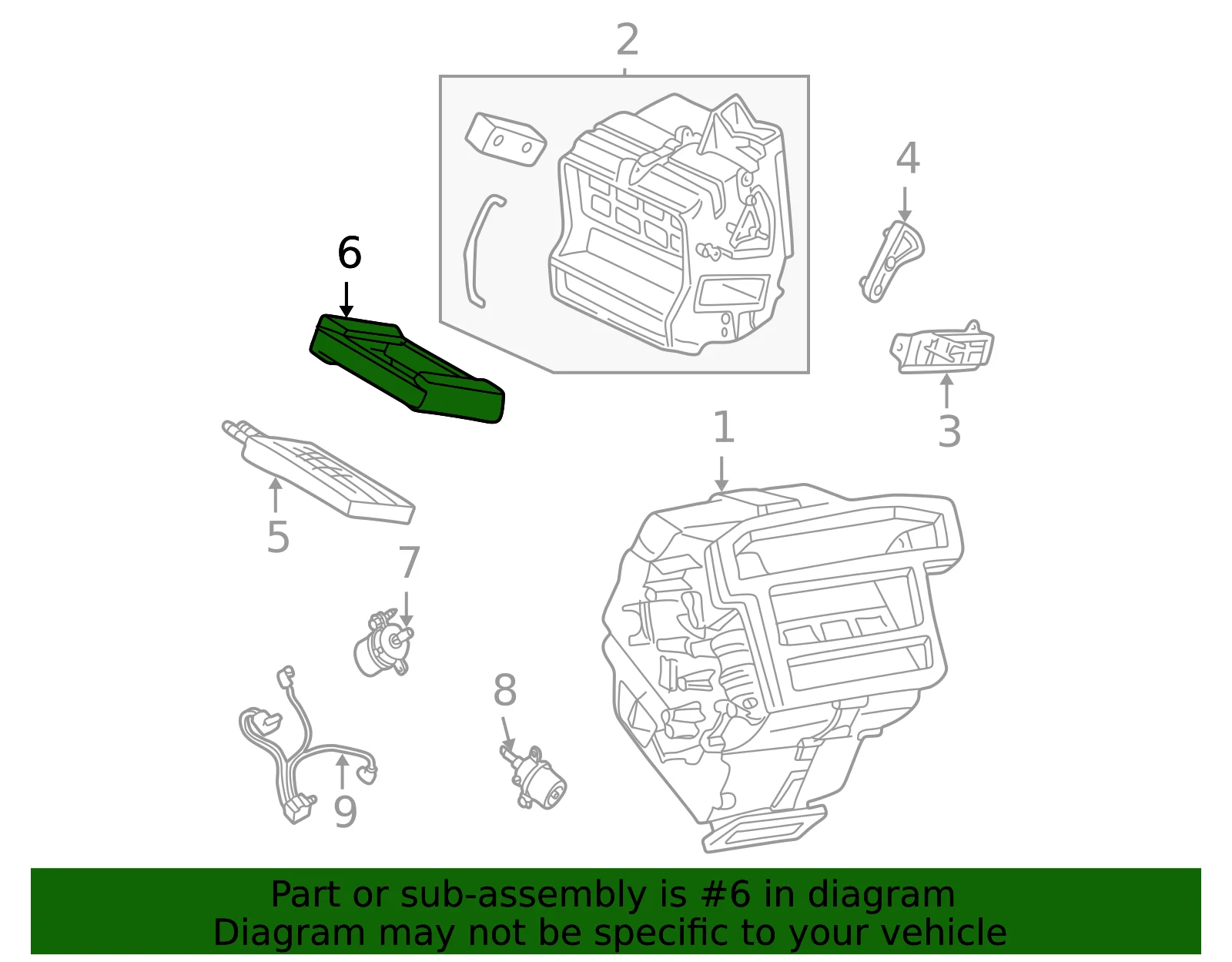 2
4
6
3
1
5
7
8
9

Part or sub-assembly is #6 in diagram
Diagram may not be specific to your vehicle