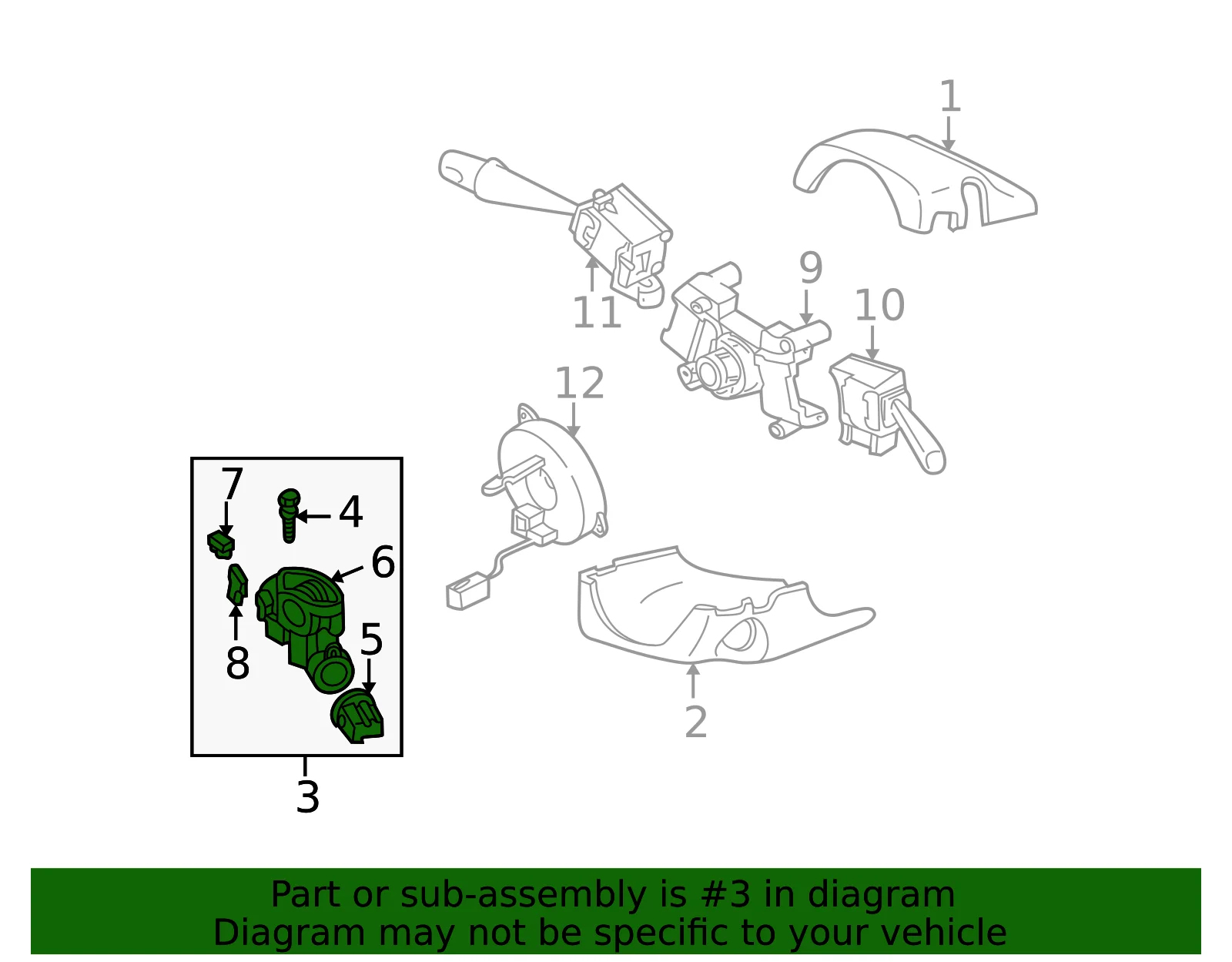 1
11
9
10
12
7
4
6
8
5
2
3

Part or sub-assembly is #3 in diagram
Diagram may not be specific to your vehicle