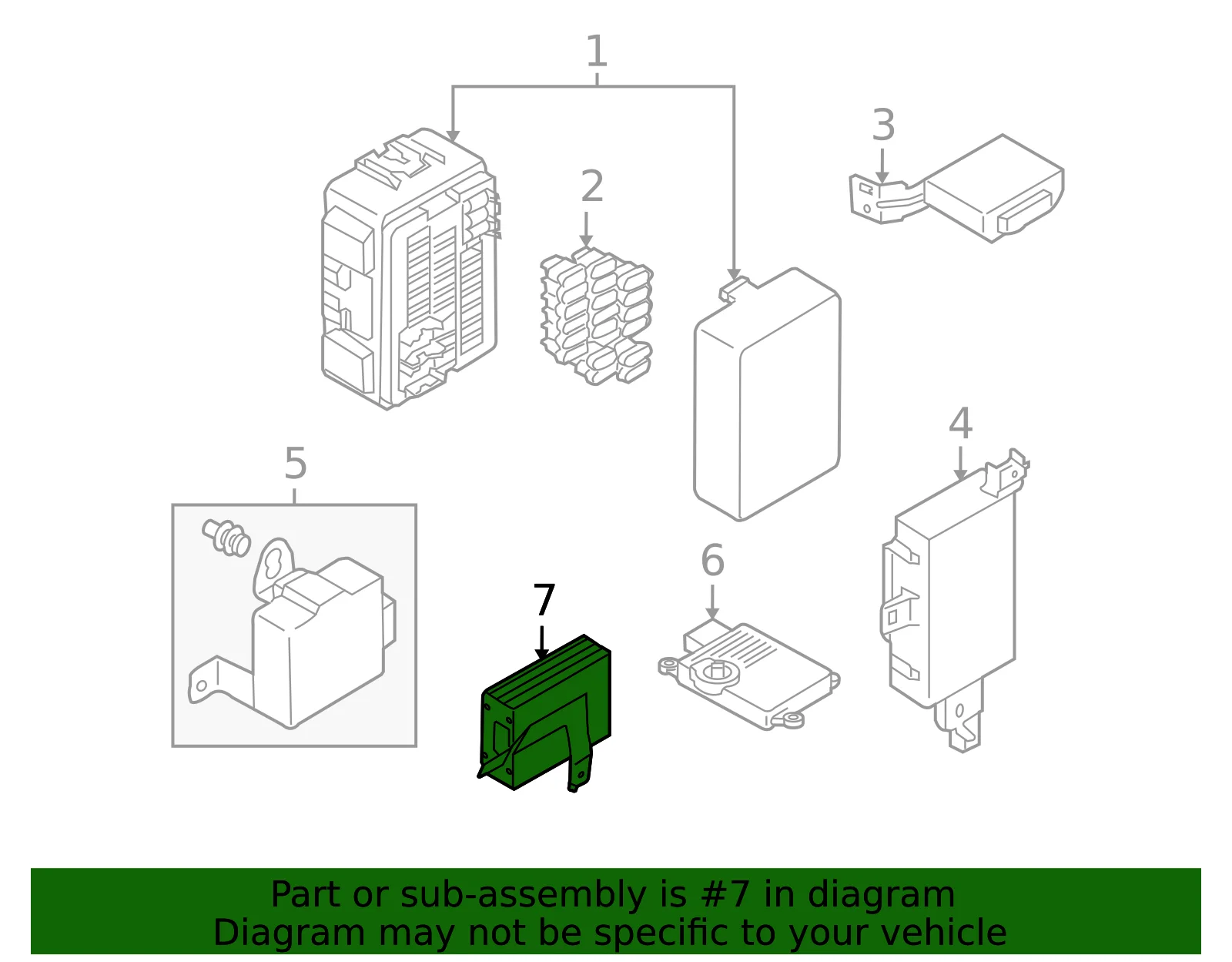 1
2
3
4
5
6
7

Part or sub-assembly is #7 in diagram
Diagram may not be specific to your vehicle