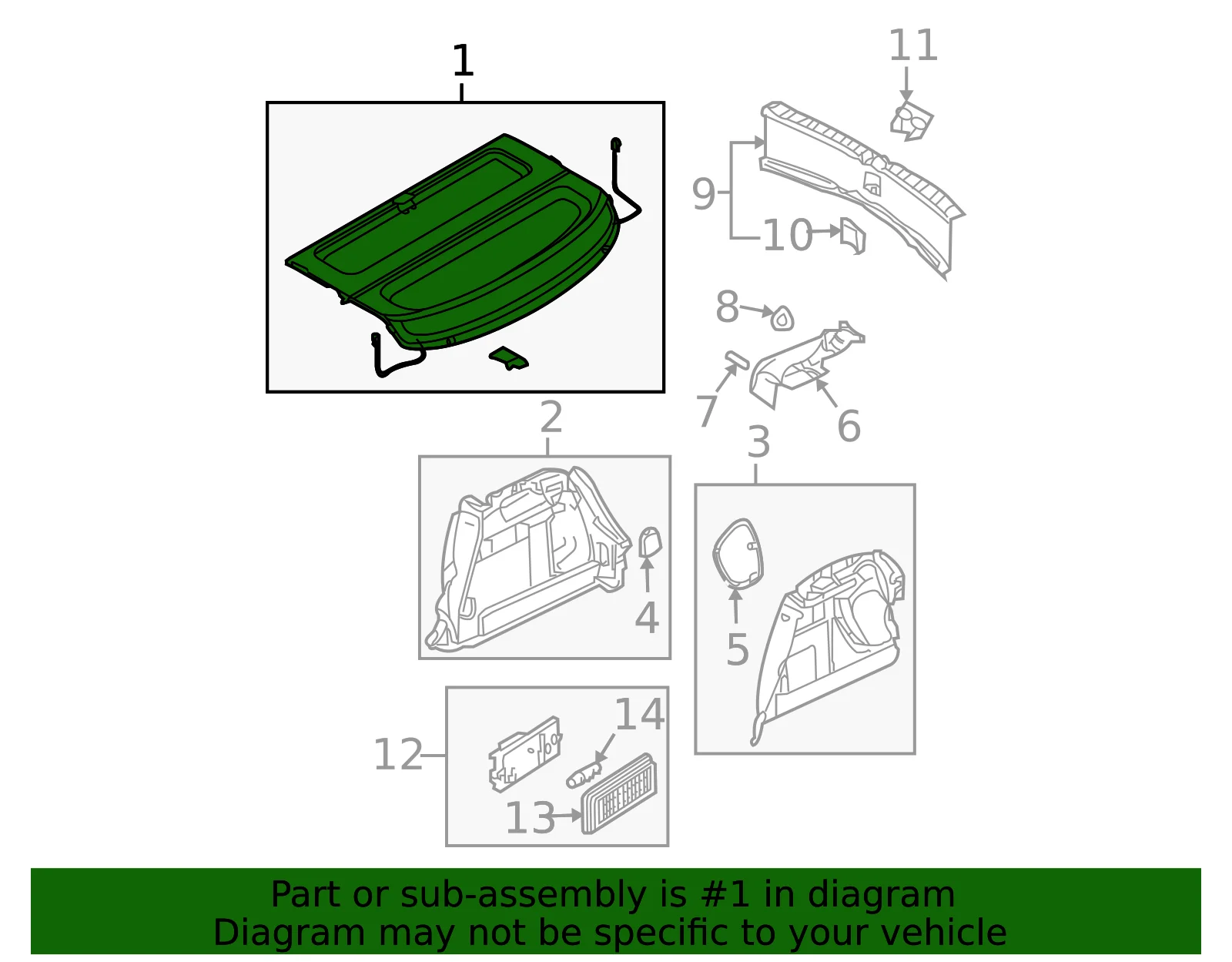 1
11
9
10
8
7
6
2
3
4
5
12
14
13

Part or sub-assembly is #1 in diagram
Diagram may not be specific to your vehicle