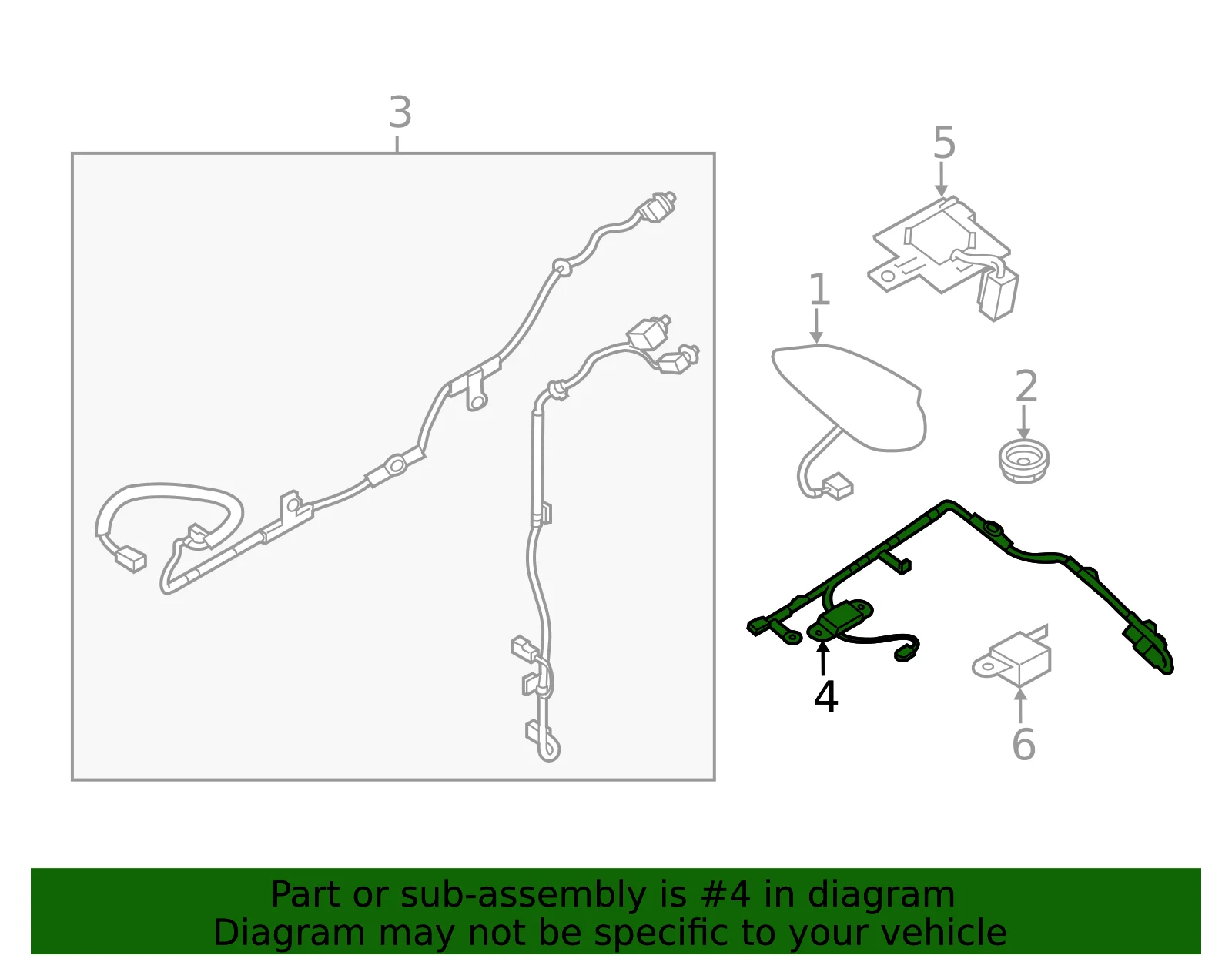 3
5
1
2
4
6
Part or sub-assembly is #4 in diagram
Diagram may not be specific to your vehicle