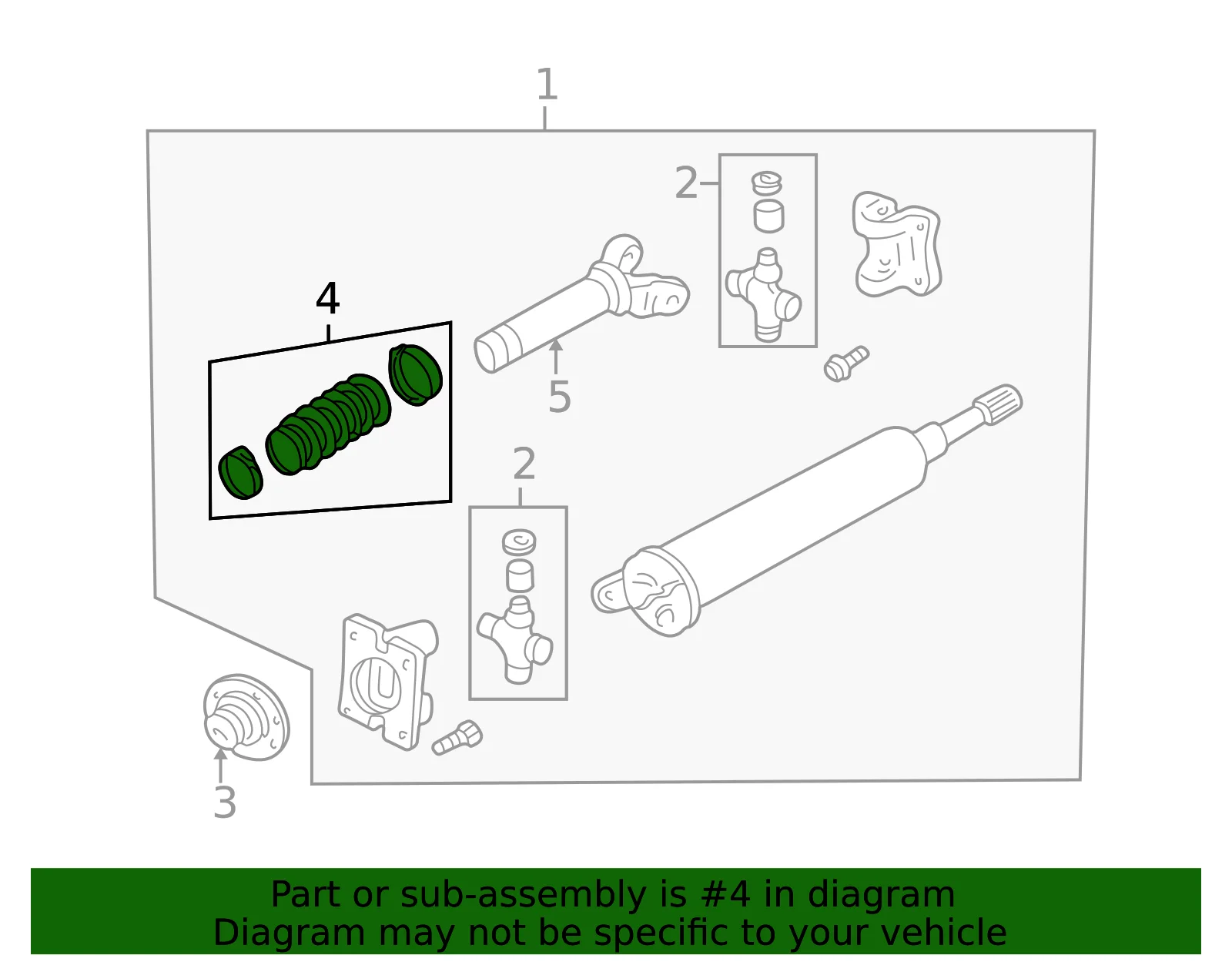 1

2

4

5

2

3

Part or sub-assembly is #4 in diagram
Diagram may not be specific to your vehicle