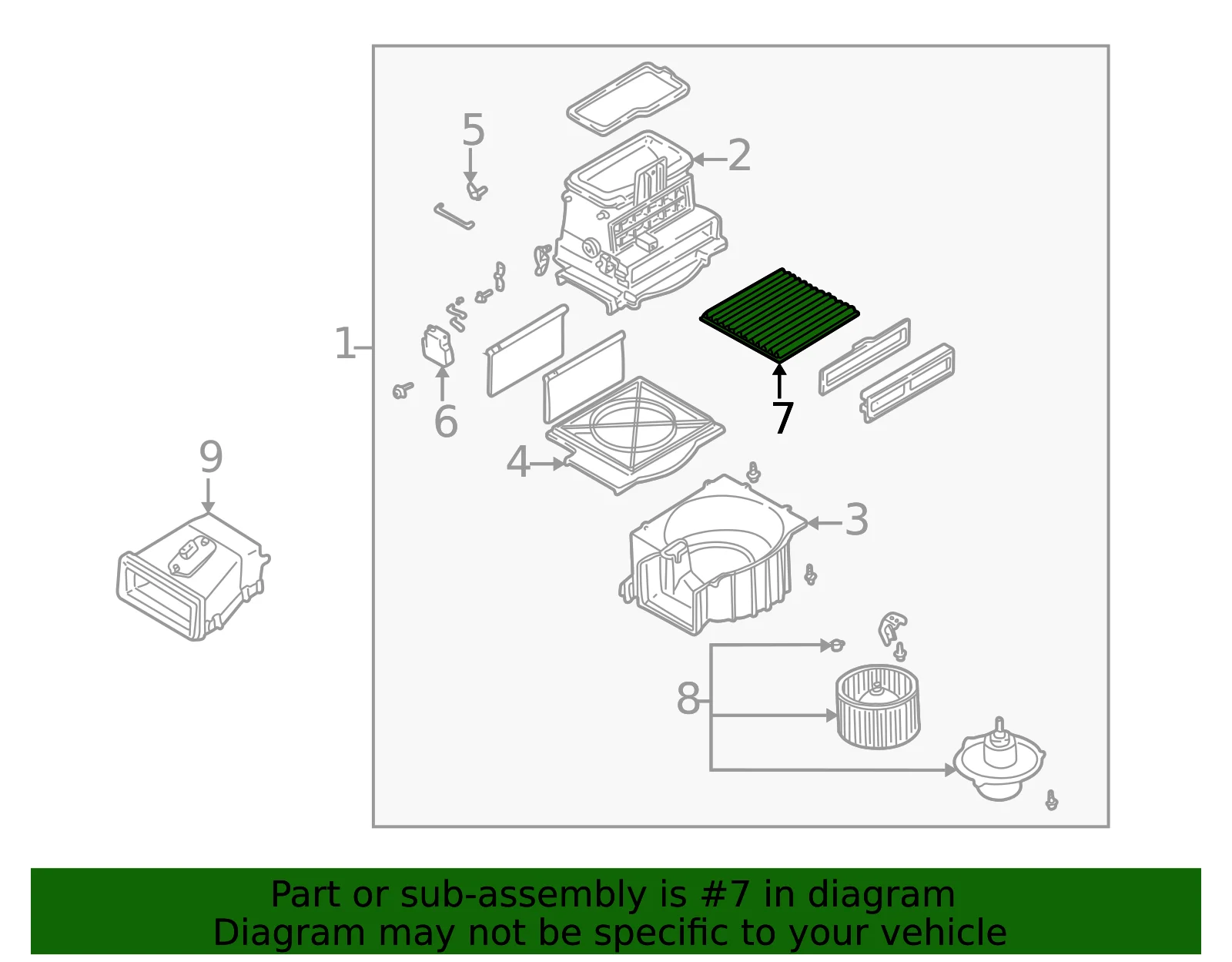 5
2
1
6
7
4
9
3
8

Part or sub-assembly is #7 in diagram
Diagram may not be specific to your vehicle