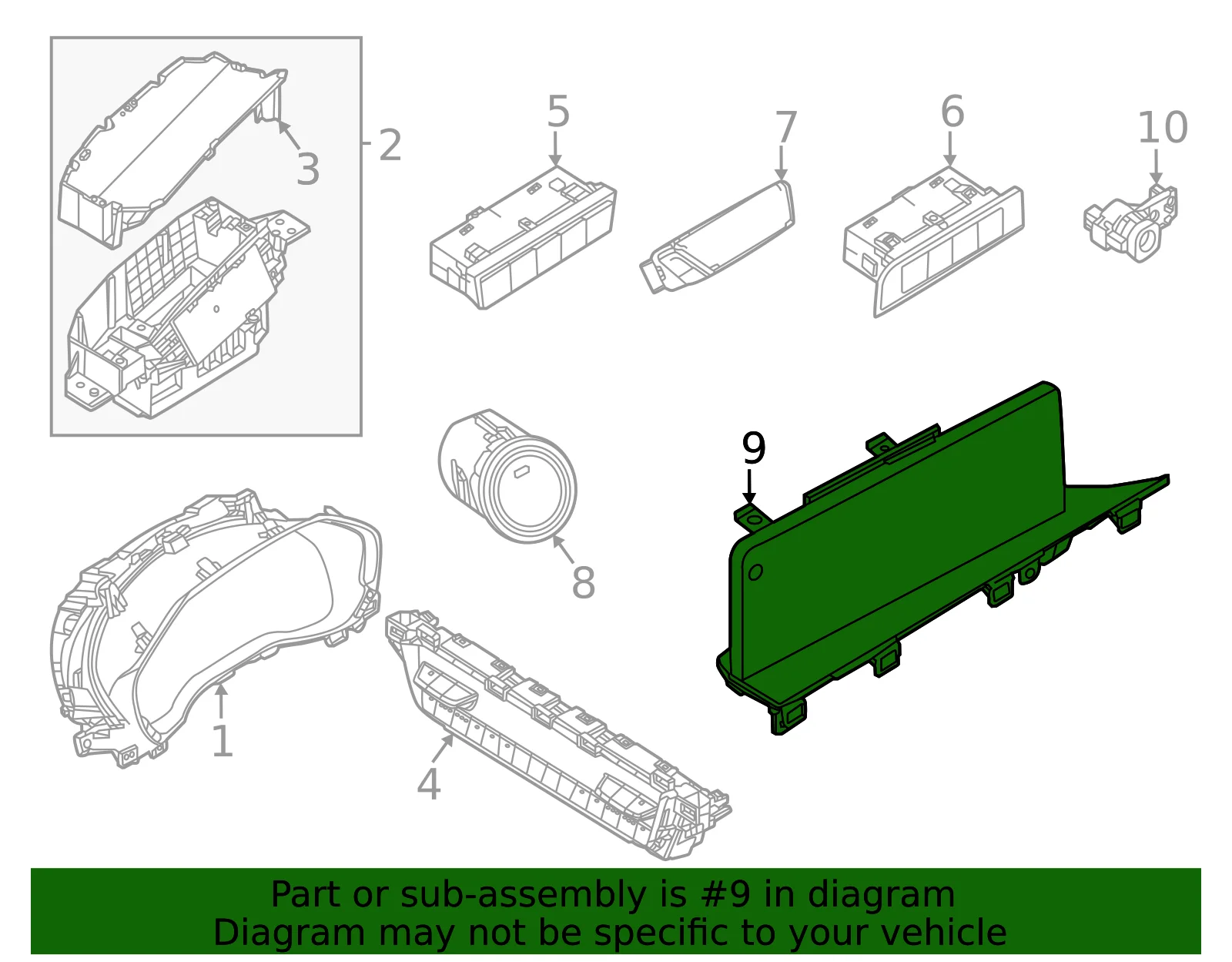 2
3
5
7
6
10
9
8
1
4

Part or sub-assembly is #9 in diagram
Diagram may not be specific to your vehicle