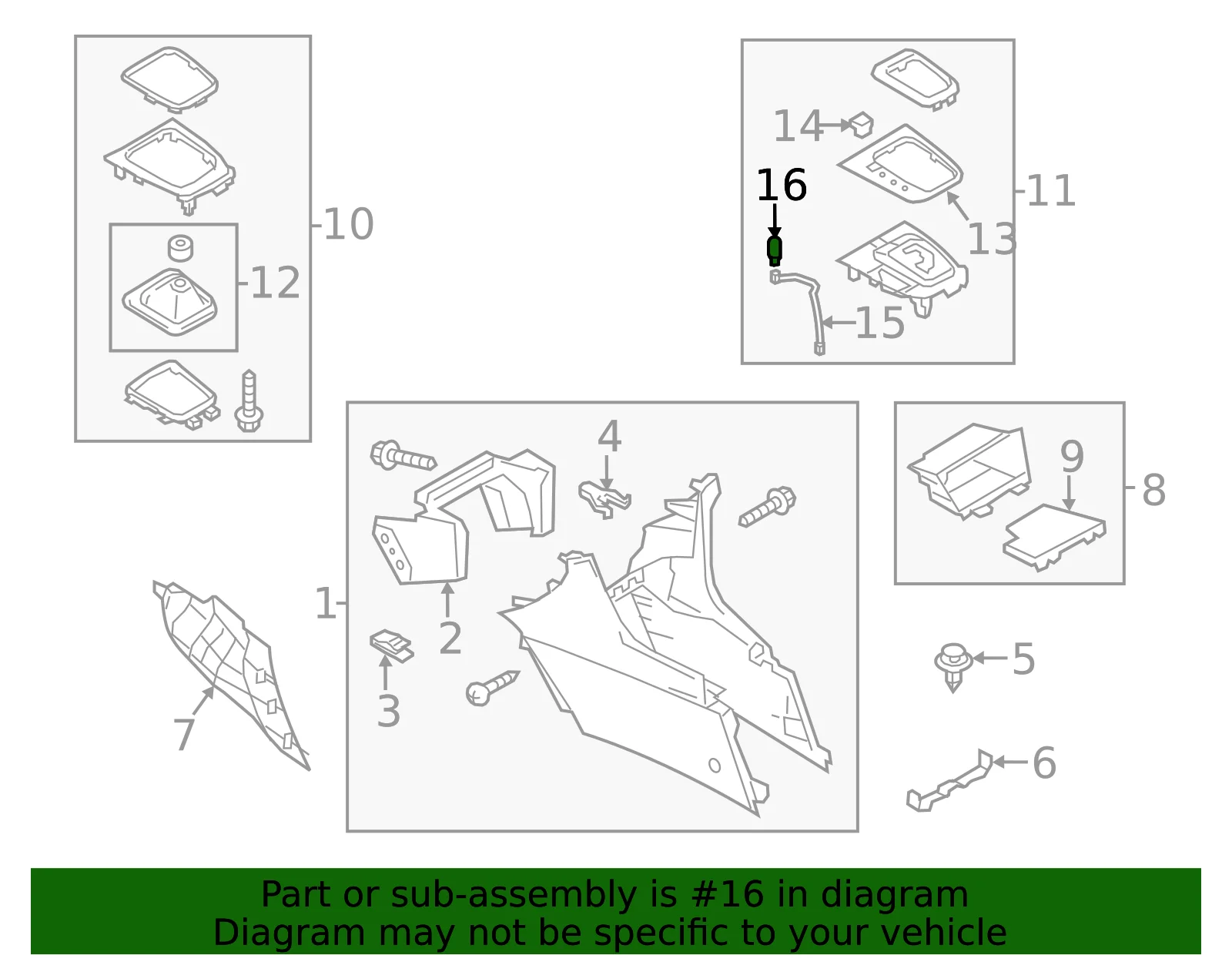 10
12
14
16
11
13
15
4
9
8
1
2
3
7
5
6

Part or sub-assembly is #16 in diagram
Diagram may not be specific to your vehicle