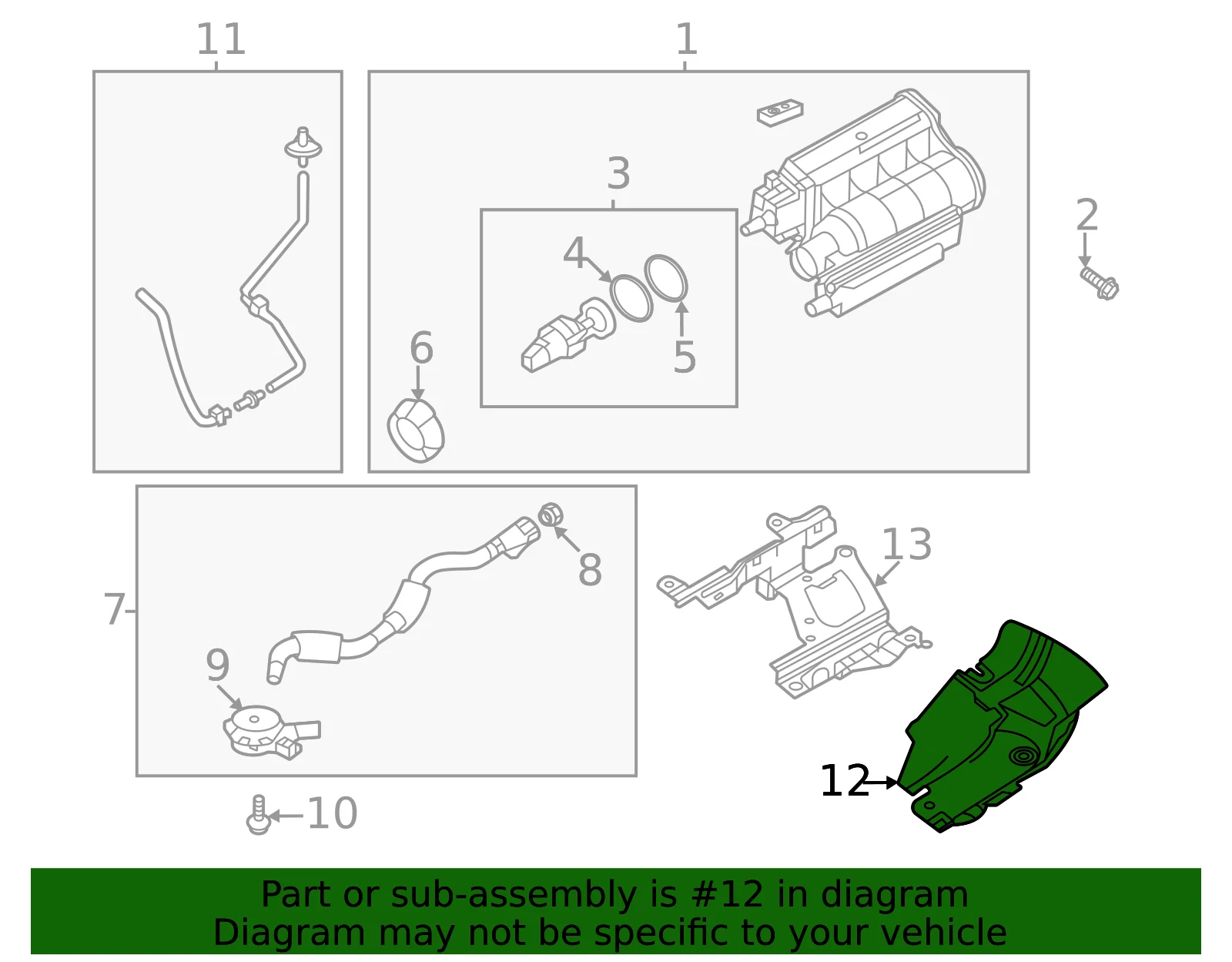 11
1
3
2
4
5
6
7
8
13
9
12
10

Part or sub-assembly is #12 in diagram
Diagram may not be specific to your vehicle