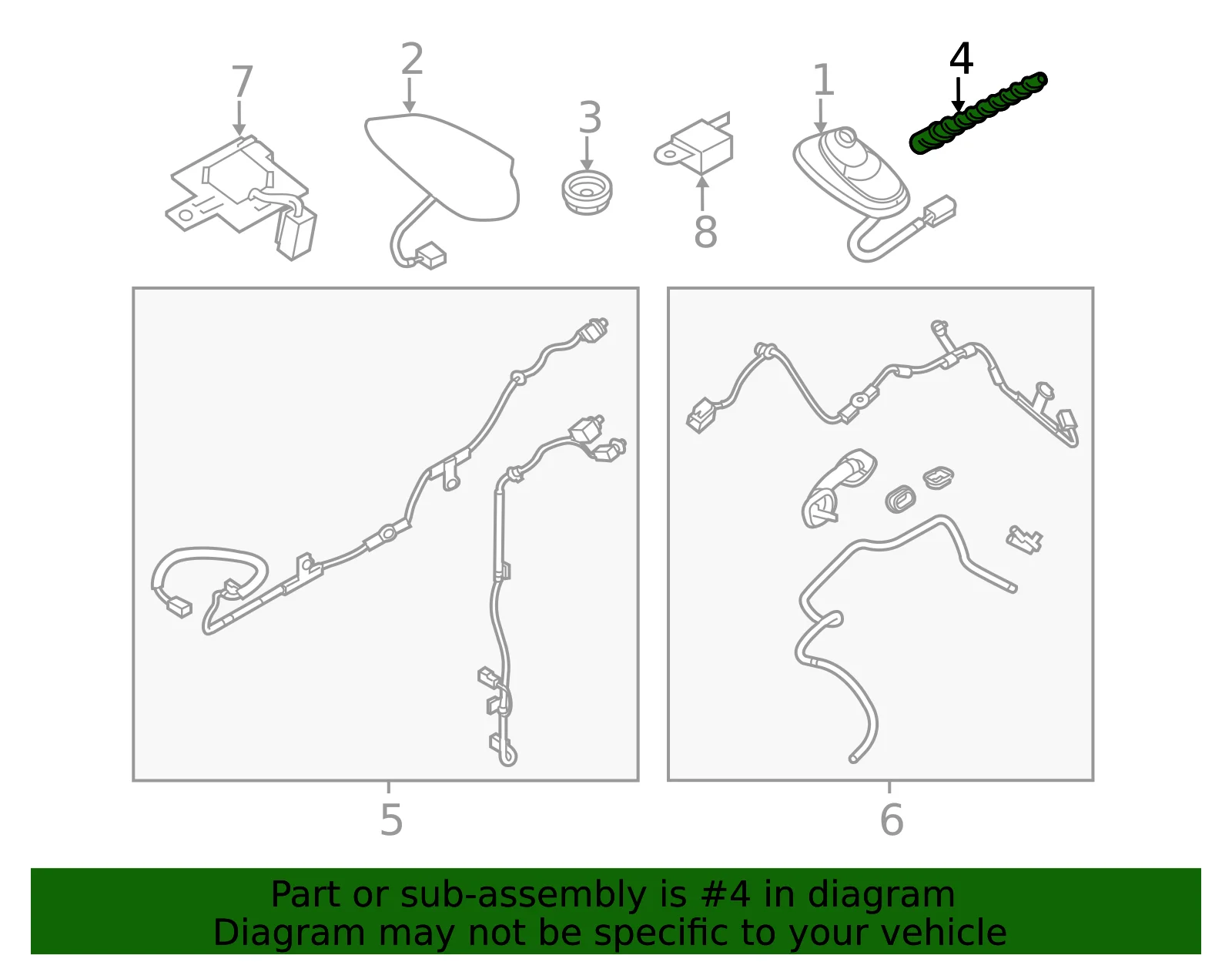 7
2
3
8
1
4
5
6
Part or sub-assembly is #4 in diagram
Diagram may not be specific to your vehicle