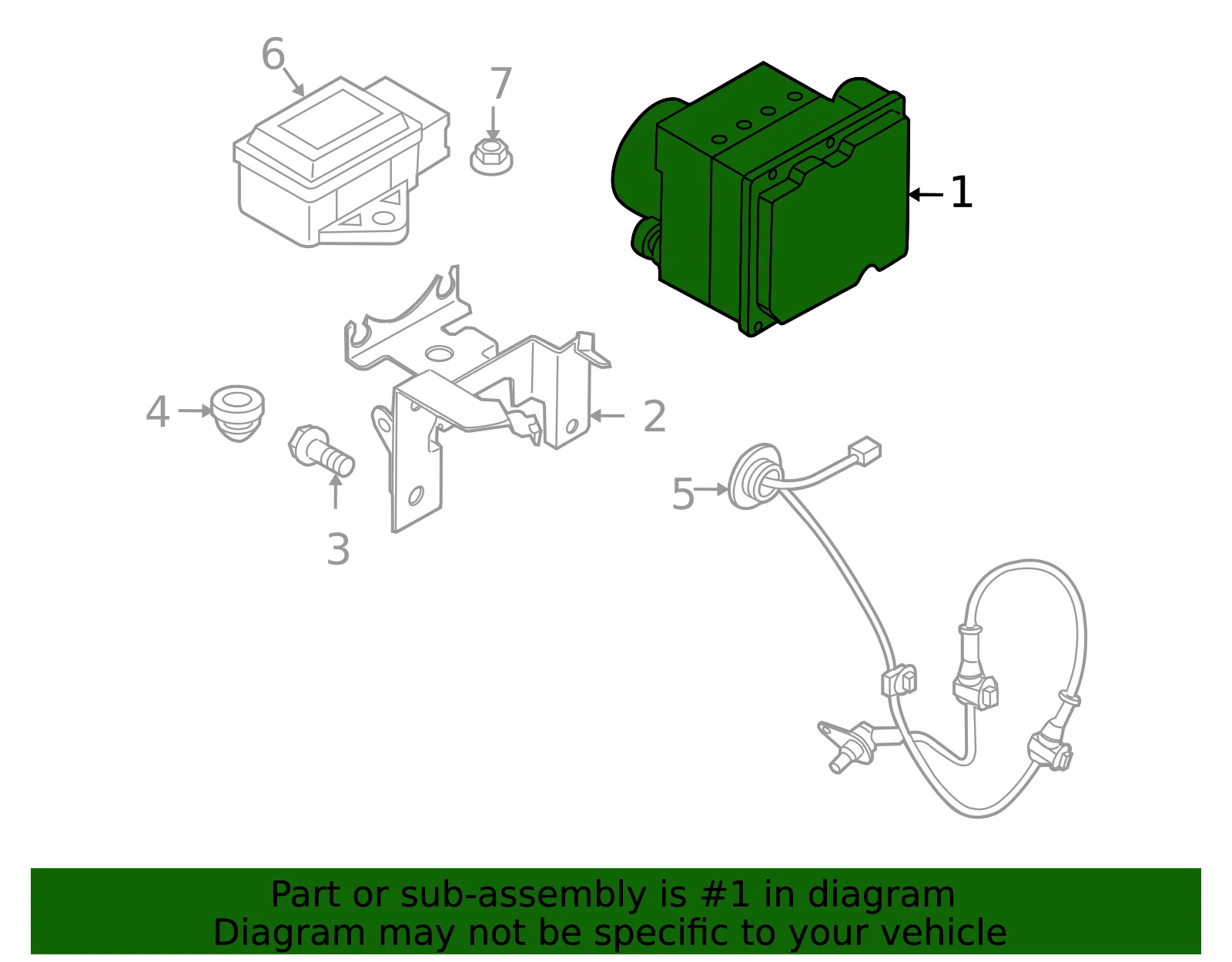 6
7
1
4
2
3
5

Part or sub-assembly is #1 in diagram
Diagram may not be specific to your vehicle