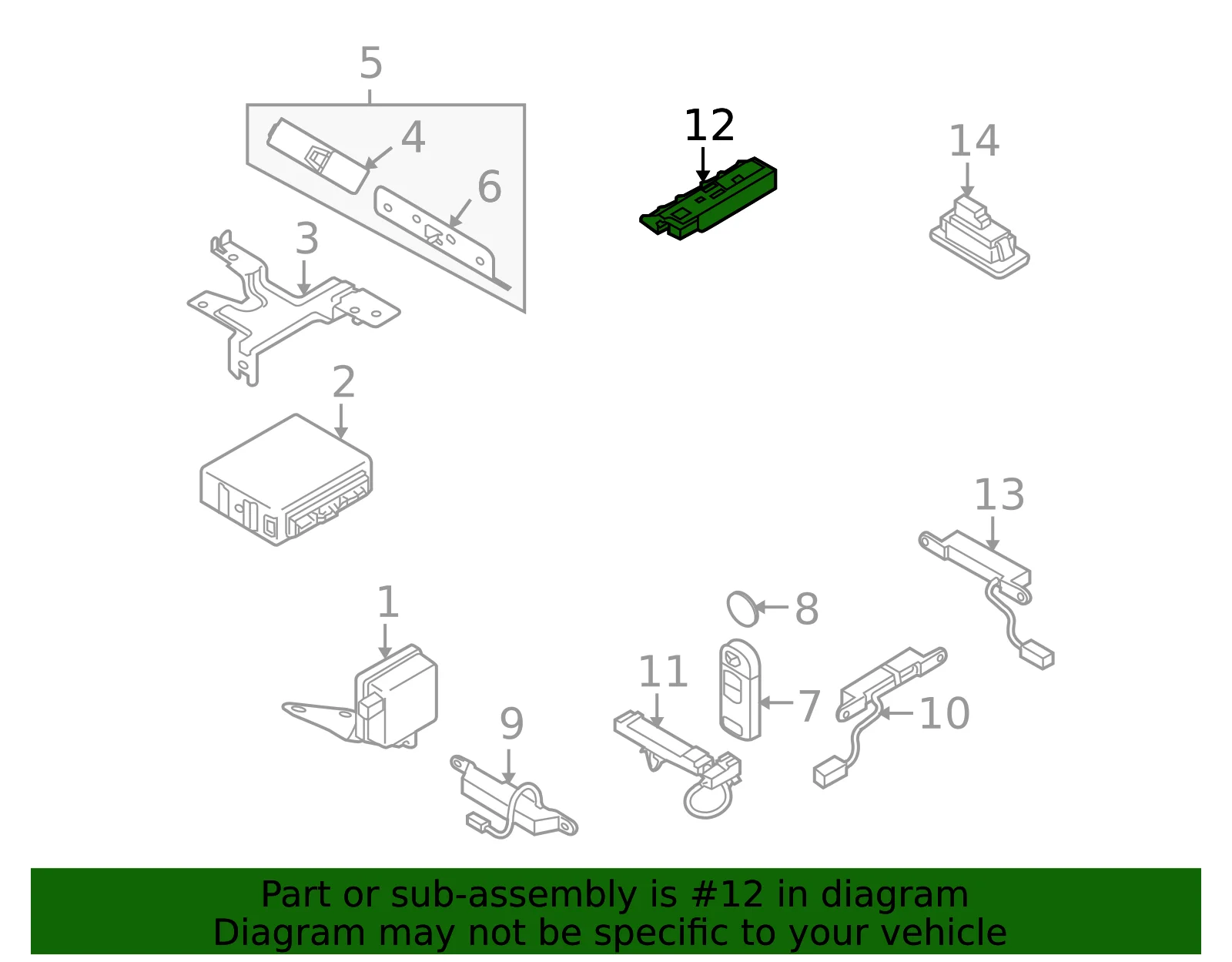 5
4
6
12
14
3
2
13
1
8
11
7
10
9

Part or sub-assembly is #12 in diagram
Diagram may not be specific to your vehicle