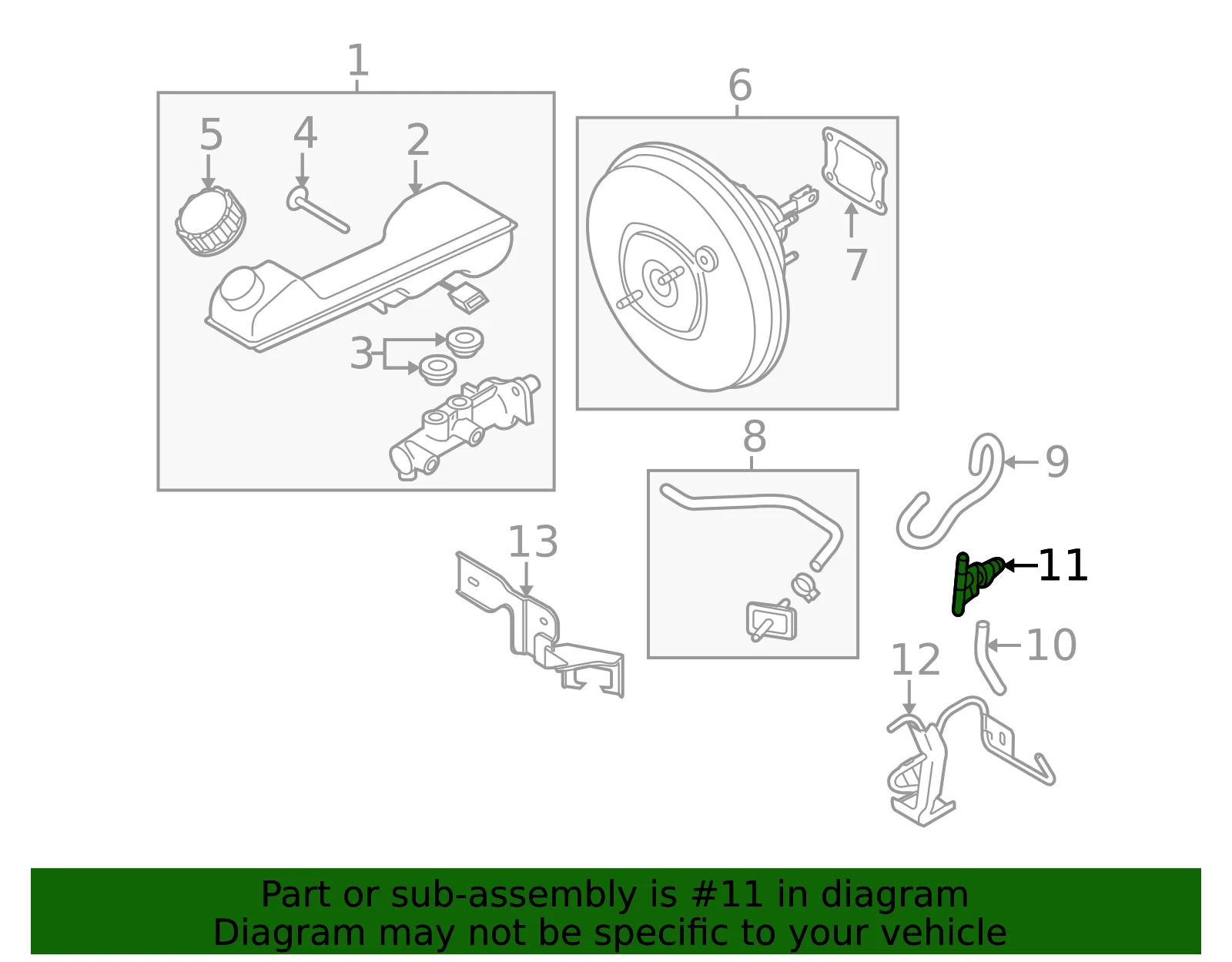 1
5
4
2
3
6
7
8
9
11
10
12
13

Part or sub-assembly is #11 in diagram
Diagram may not be specific to your vehicle