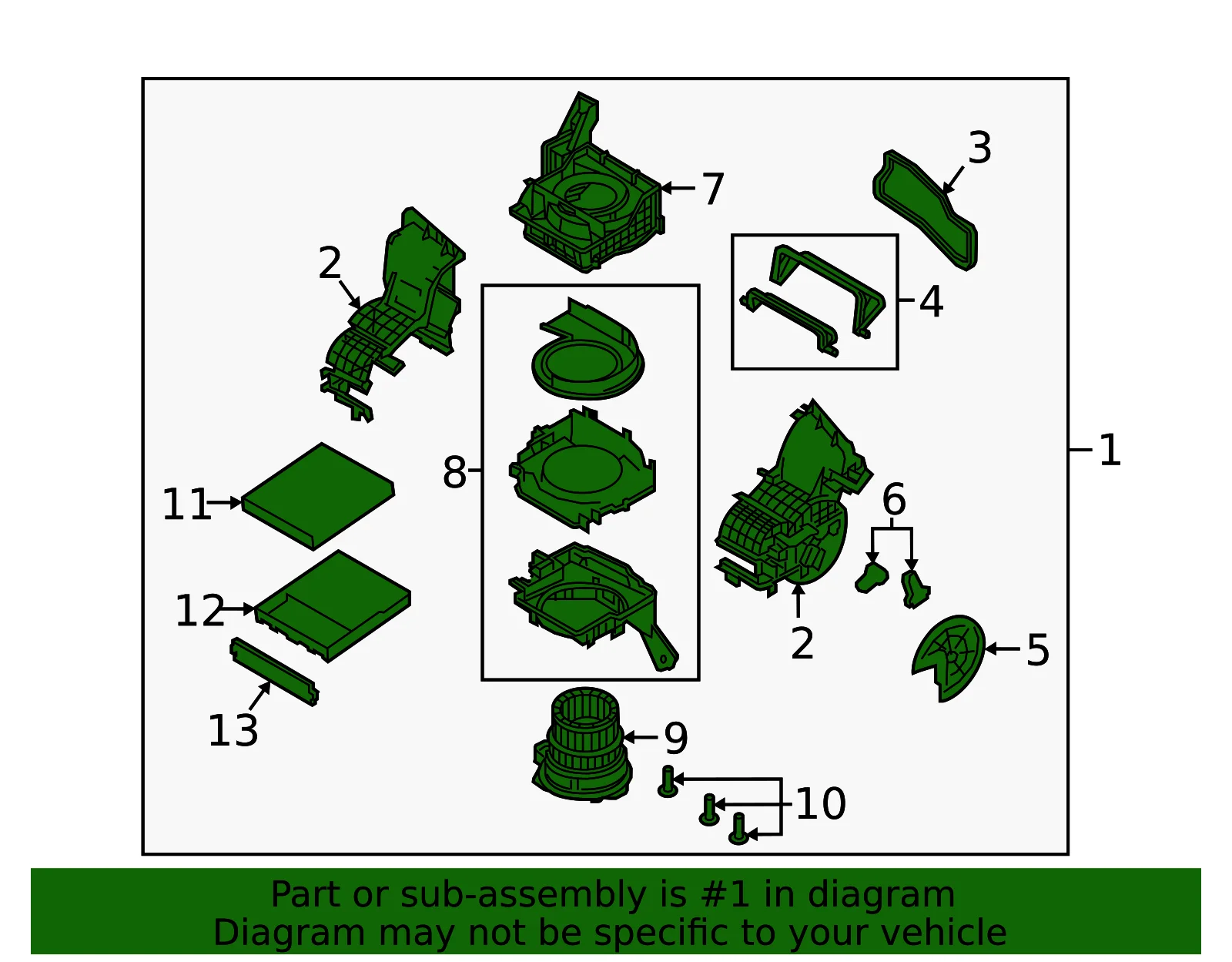 7
3
2
4
8
1
11
6
12
2
5
13
9
10

Part or sub-assembly is #1 in diagram
Diagram may not be specific to your vehicle