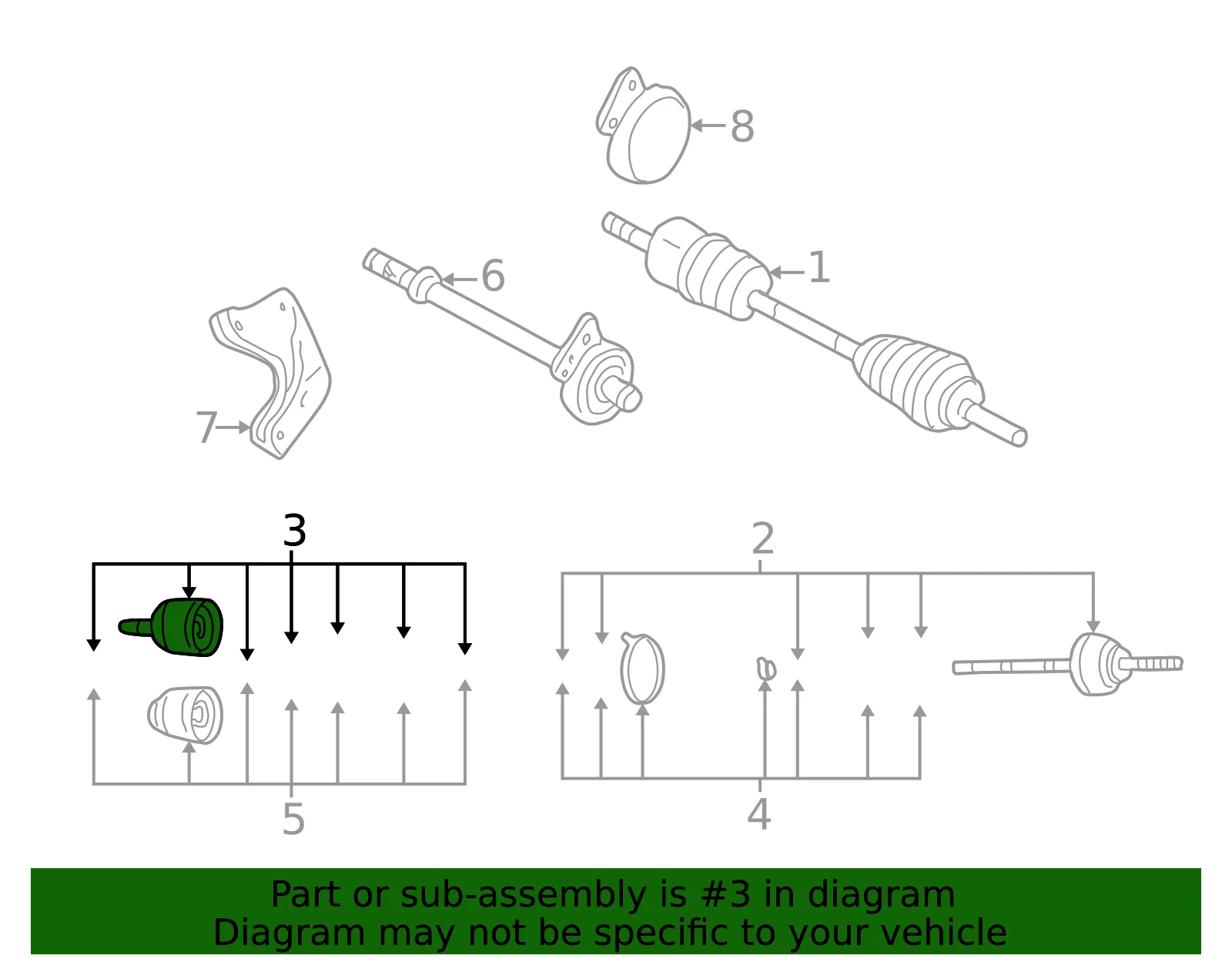 8
6
1
7
3
2
5
4
Part or sub-assembly is #3 in diagram
Diagram may not be specific to your vehicle