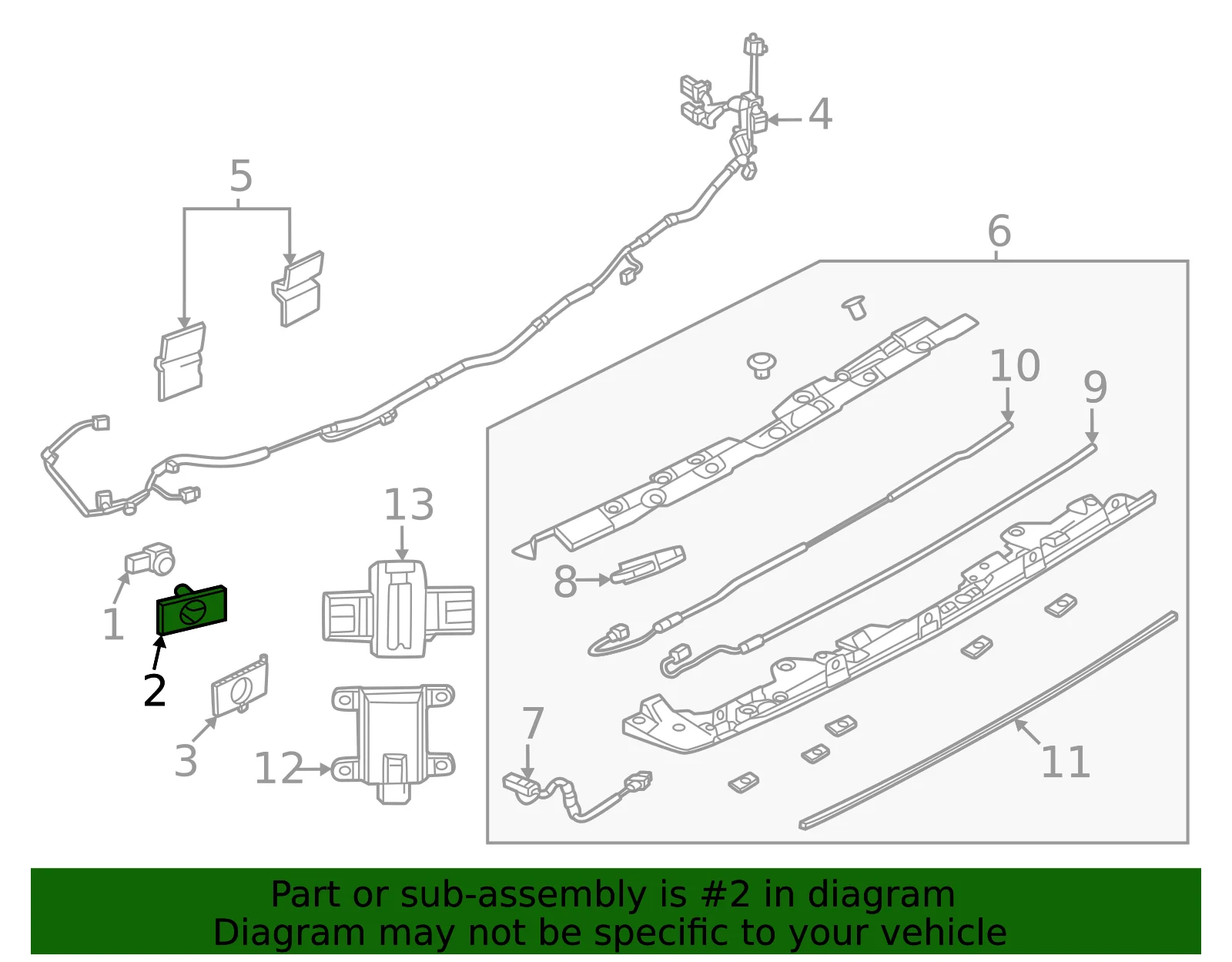 4
5
6
10
9
13
8
1
2
3
12
7
11

Part or sub-assembly is #2 in diagram
Diagram may not be specific to your vehicle