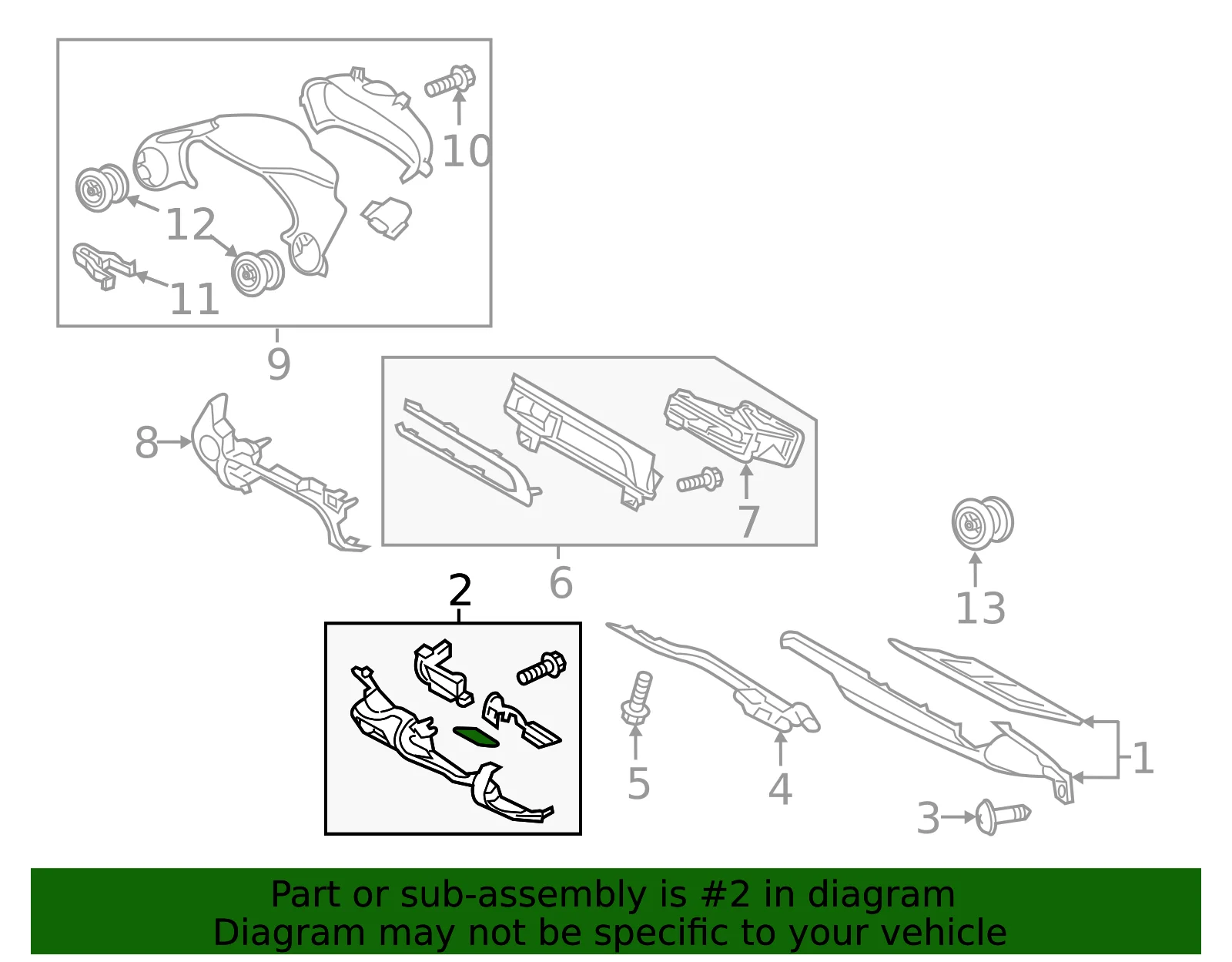 10
12
11
9
8
7
6
2
13
5
4
1
3

Part or sub-assembly is #2 in diagram
Diagram may not be specific to your vehicle