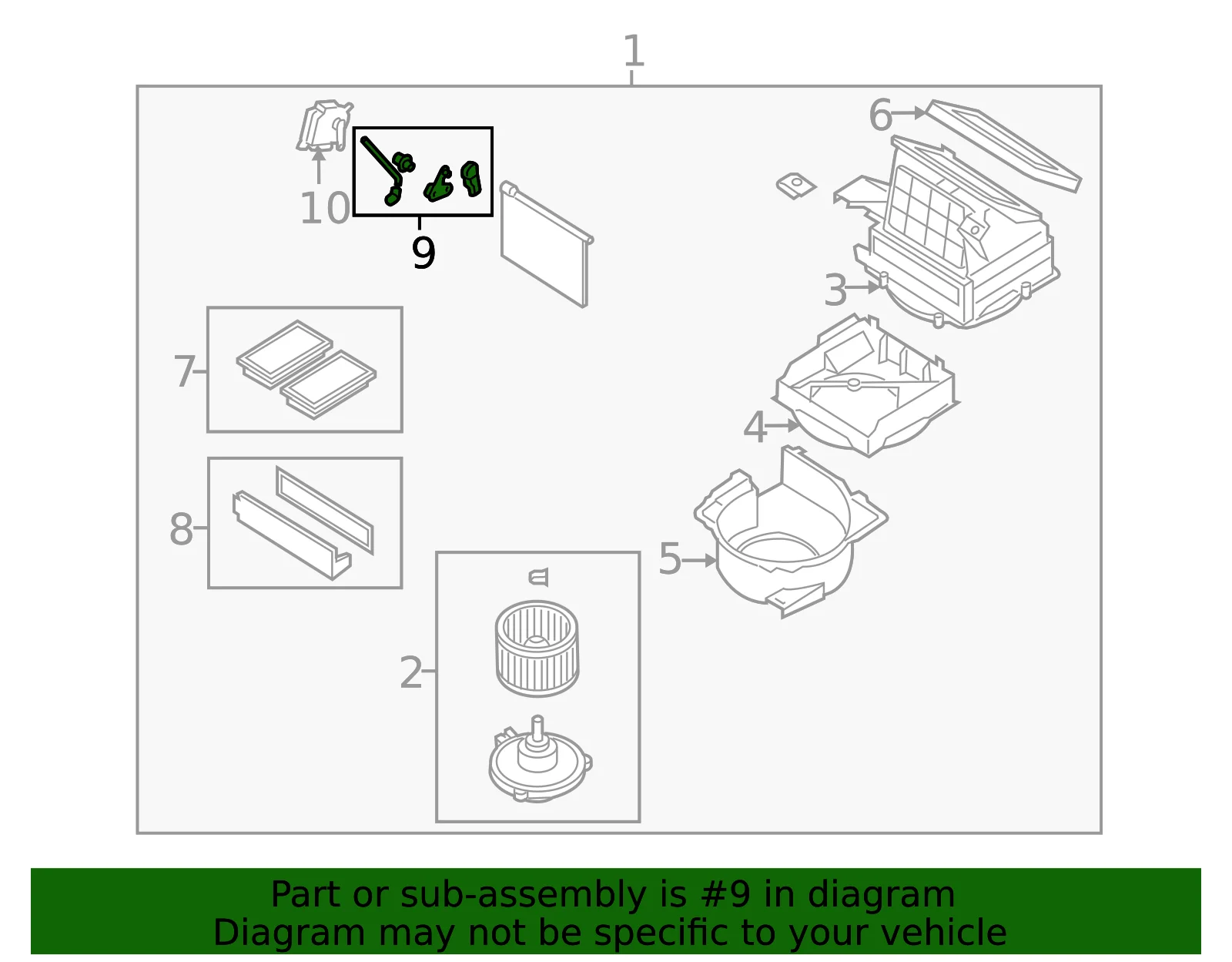 1
6
10
9
3
7
4
8
5
2
Part or sub-assembly is #9 in diagram
Diagram may not be specific to your vehicle