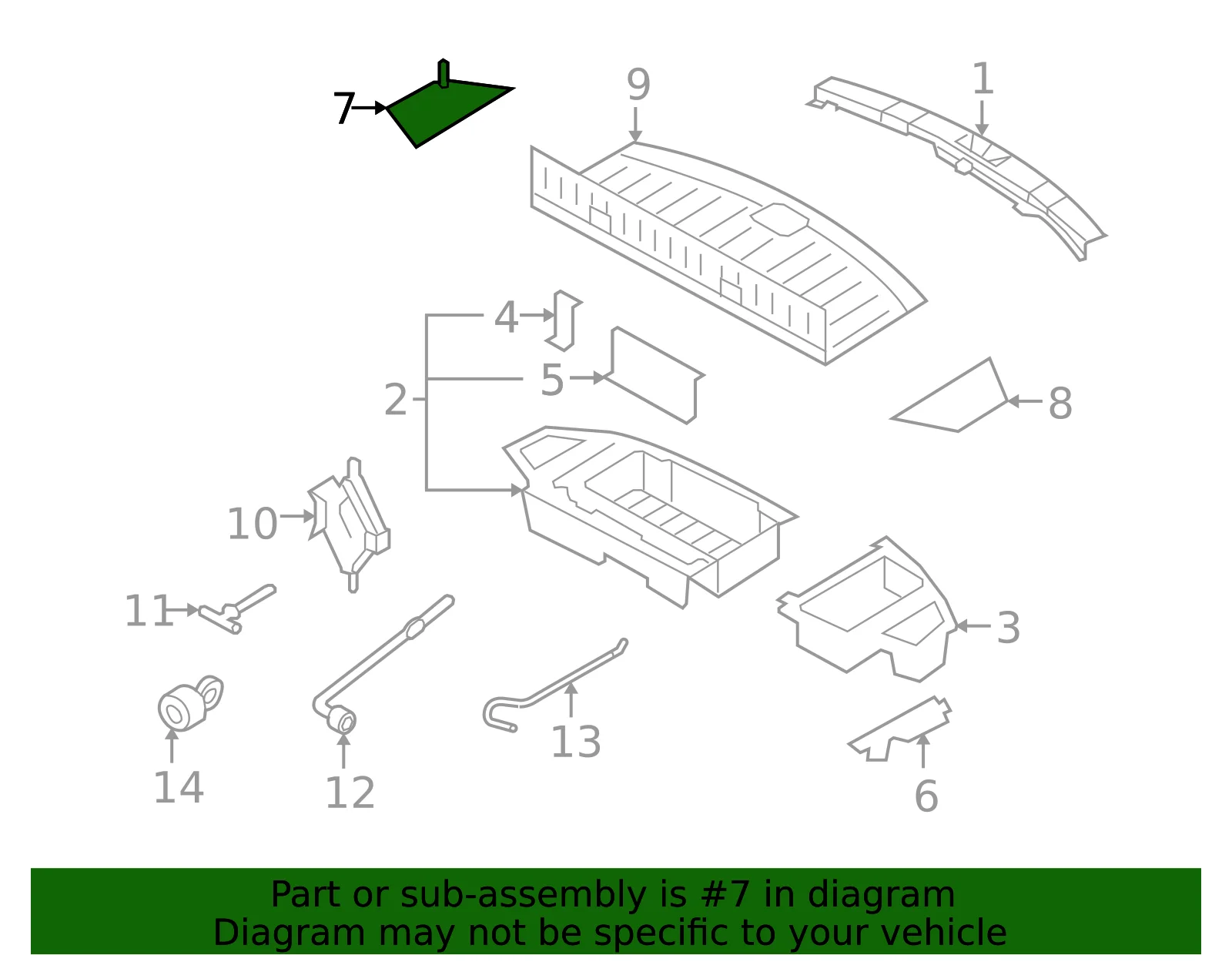 7
9
1
4
5
2
8
10
11
3
14
12
13
6

Part or sub-assembly is #7 in diagram
Diagram may not be specific to your vehicle