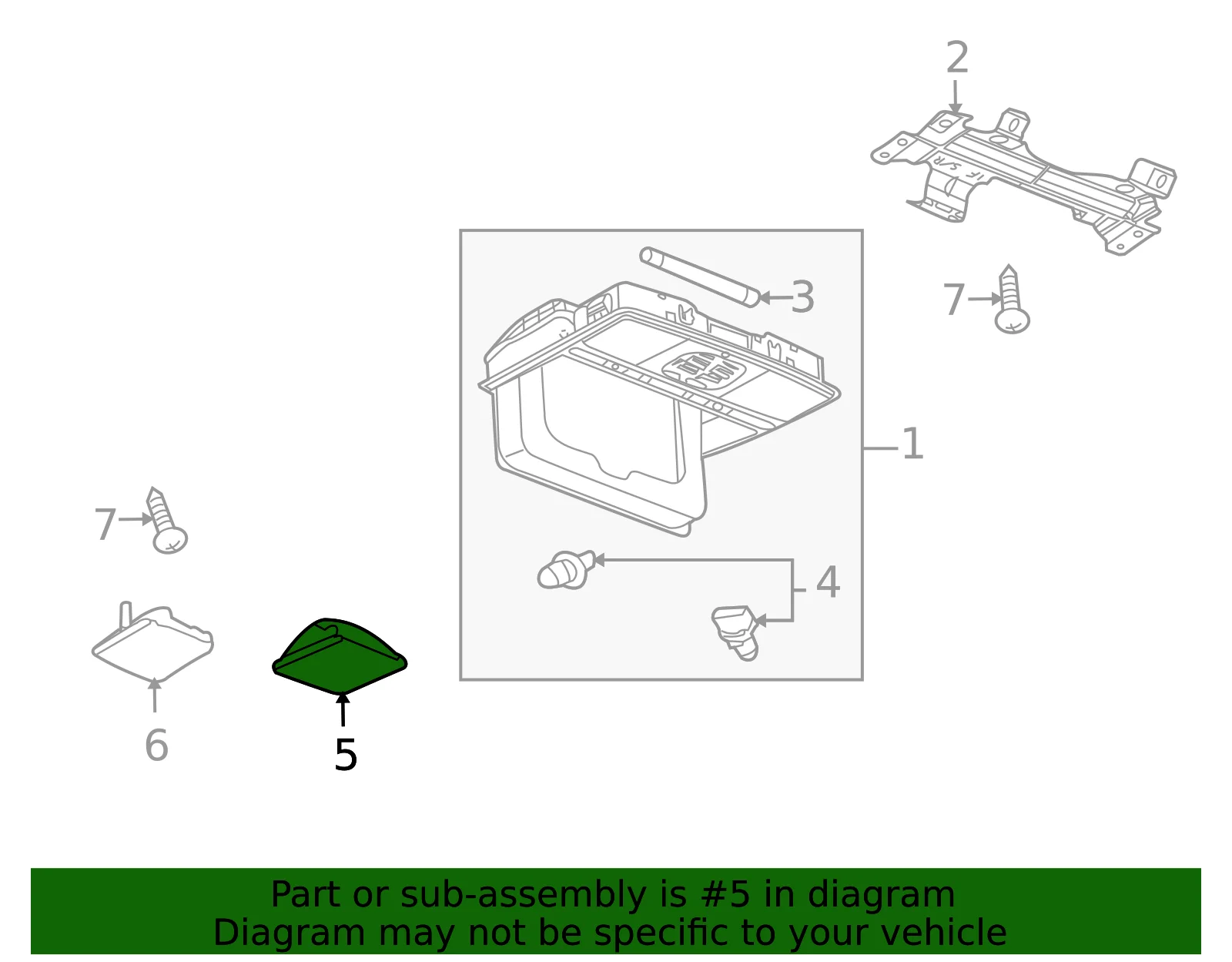 2
3
7
1
7
4
6
5
Part or sub-assembly is #5 in diagram
Diagram may not be specific to your vehicle