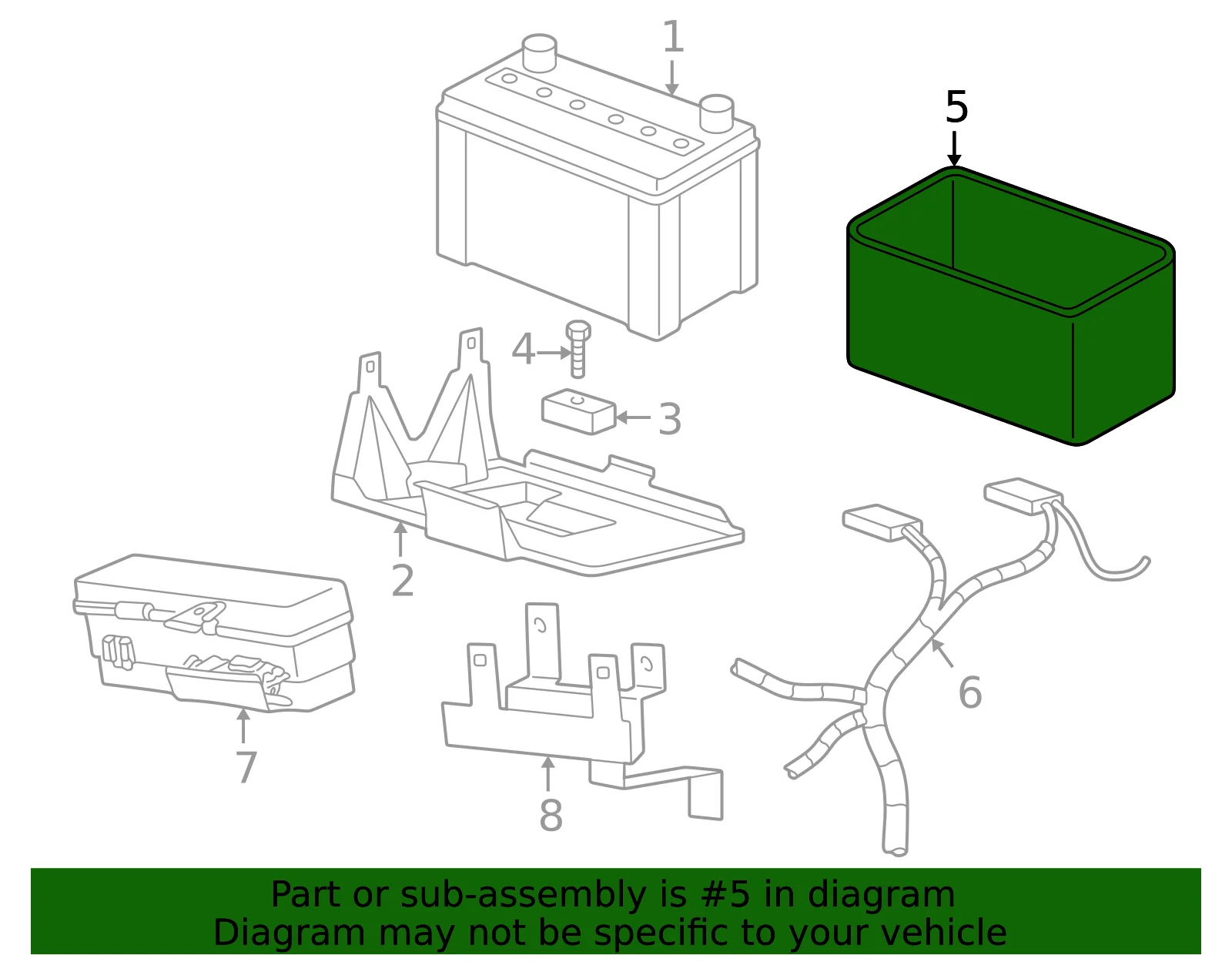 1
5
4
3
2
6
7
8

Part or sub-assembly is #5 in diagram
Diagram may not be specific to your vehicle