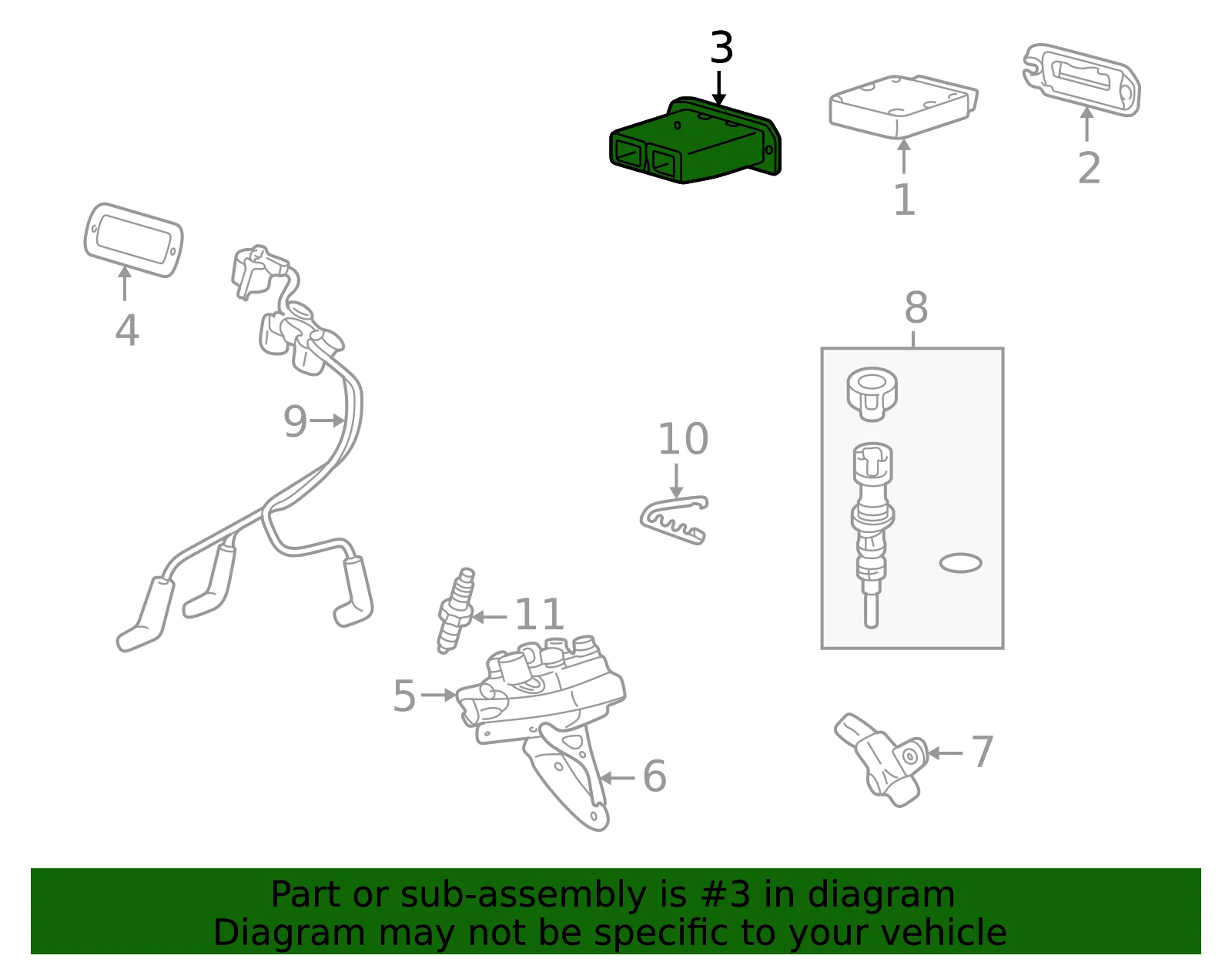 3
1
2
4
9
8
10
11
5
6
7

Part or sub-assembly is #3 in diagram
Diagram may not be specific to your vehicle