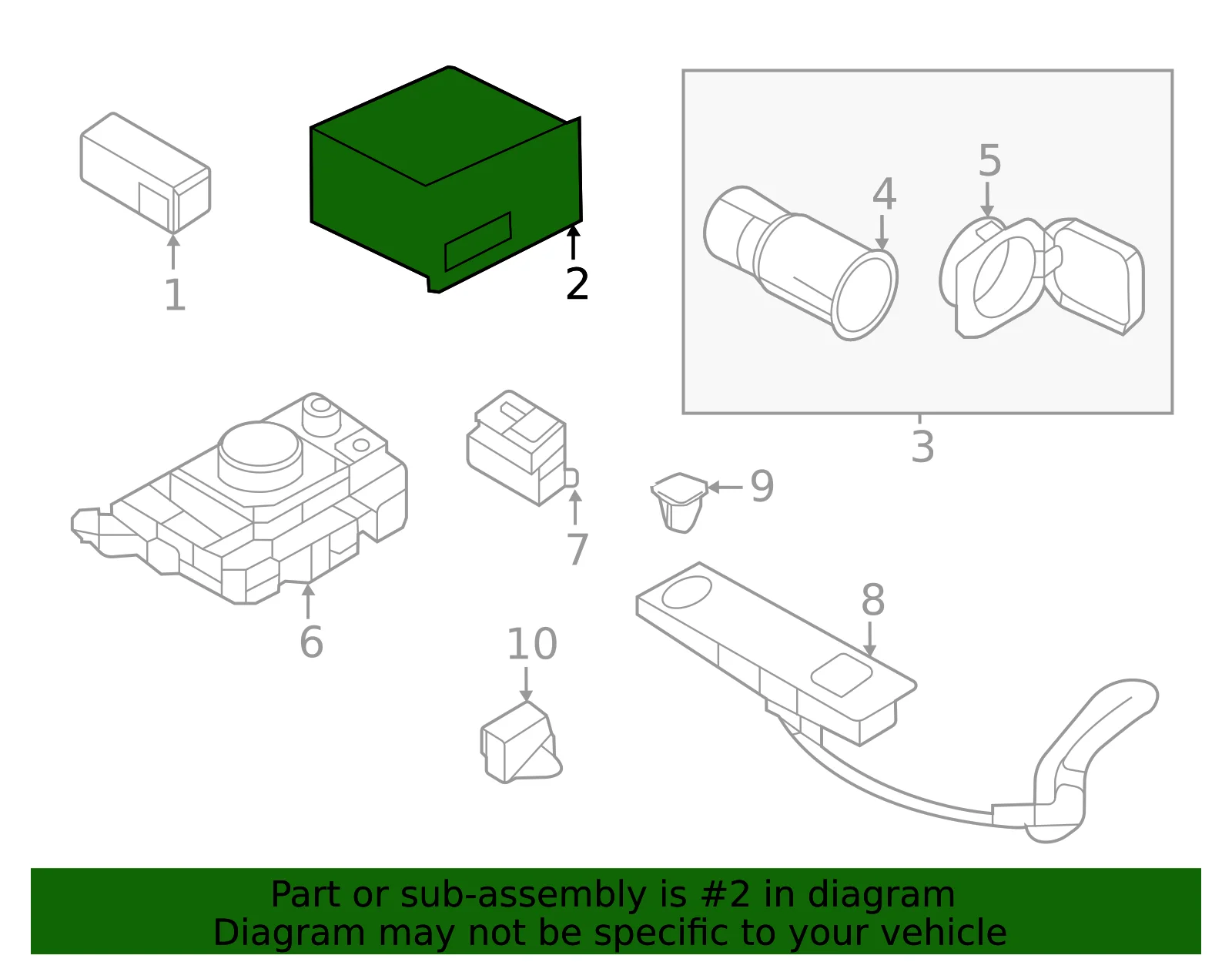 1

2

4

5

3

6

7

9

8

10

Part or sub-assembly is #2 in diagram
Diagram may not be specific to your vehicle