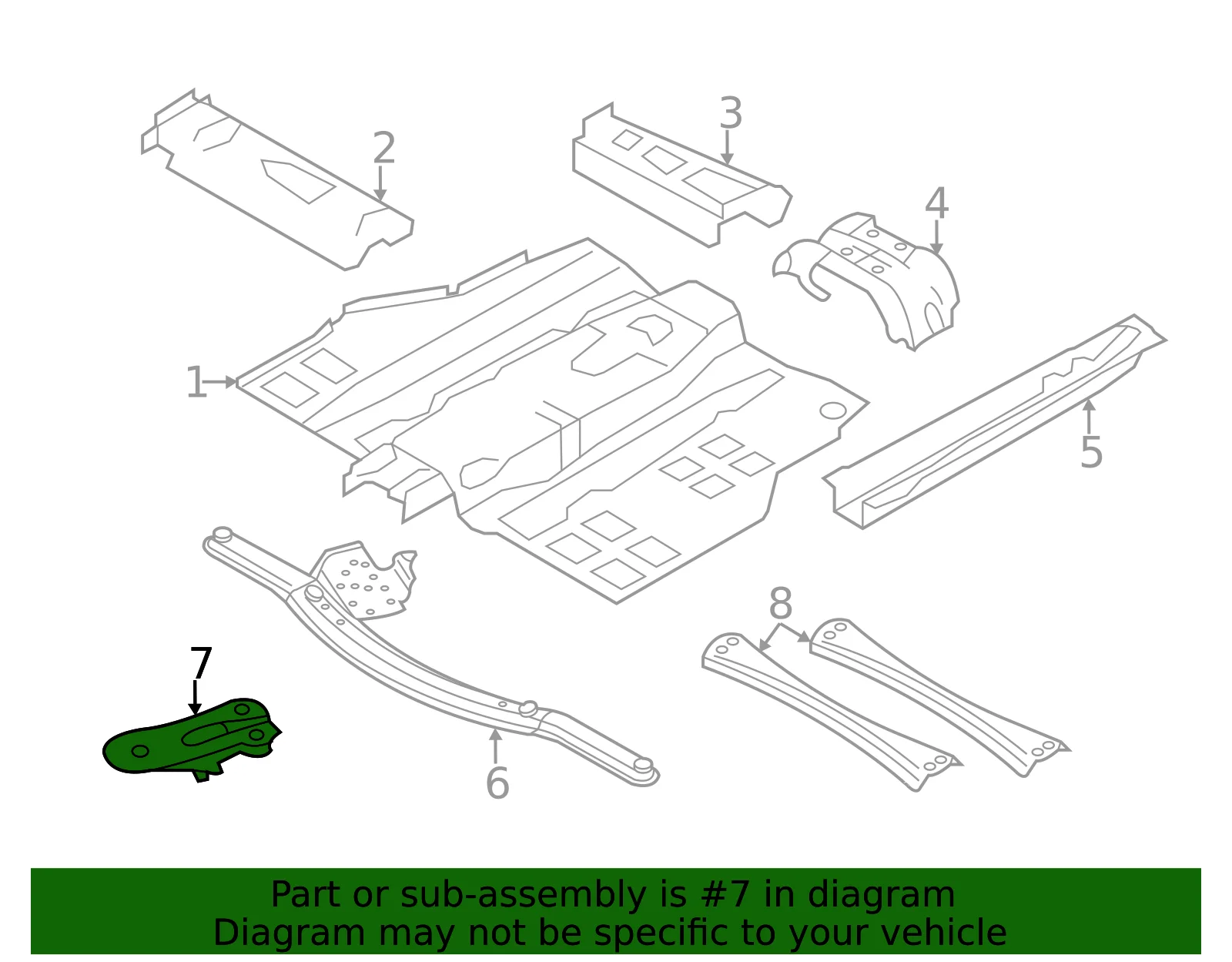 2
3
4
1
5
8
7
6

Part or sub-assembly is #7 in diagram
Diagram may not be specific to your vehicle