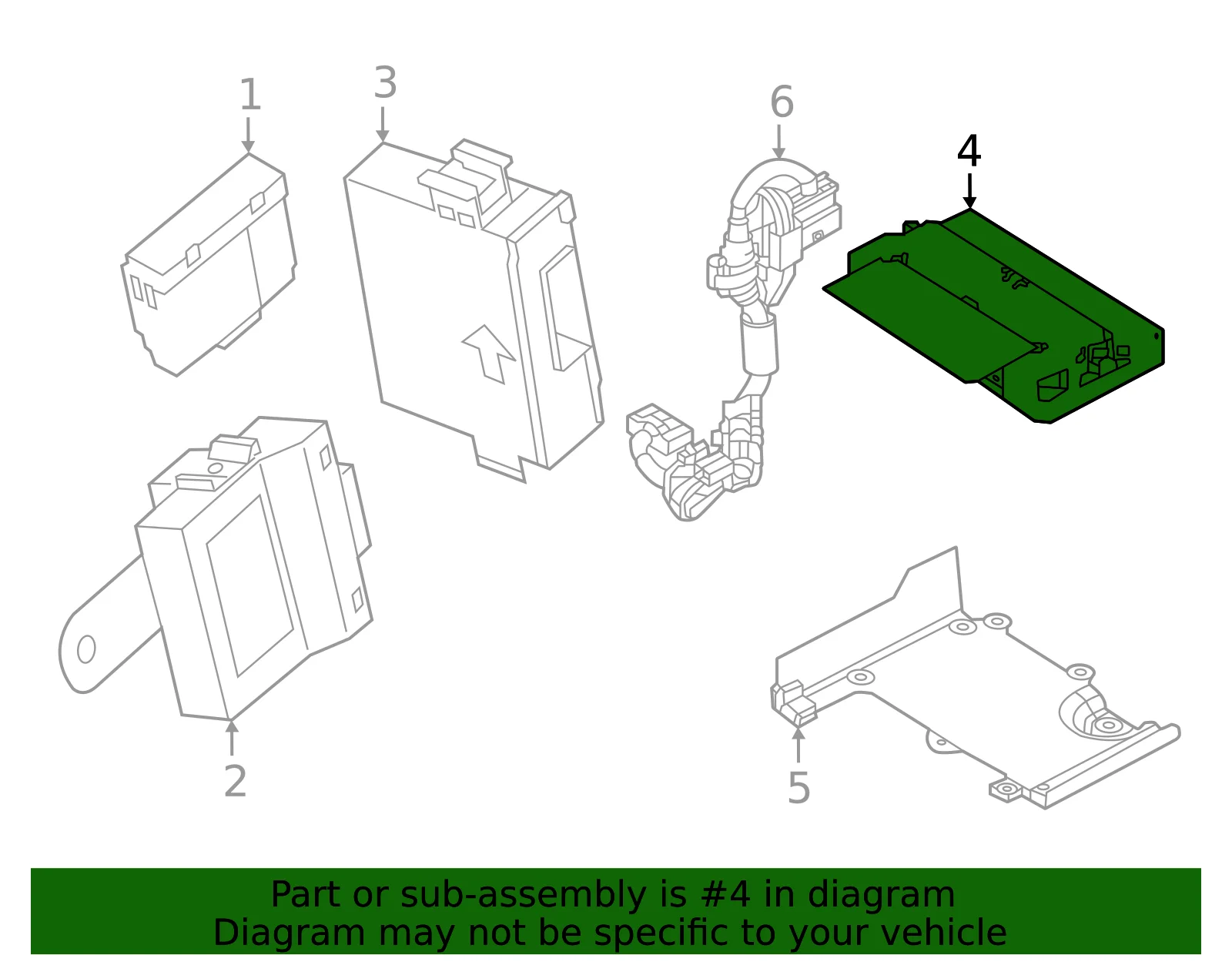 1
3
6
4
2
5

Part or sub-assembly is #4 in diagram
Diagram may not be specific to your vehicle