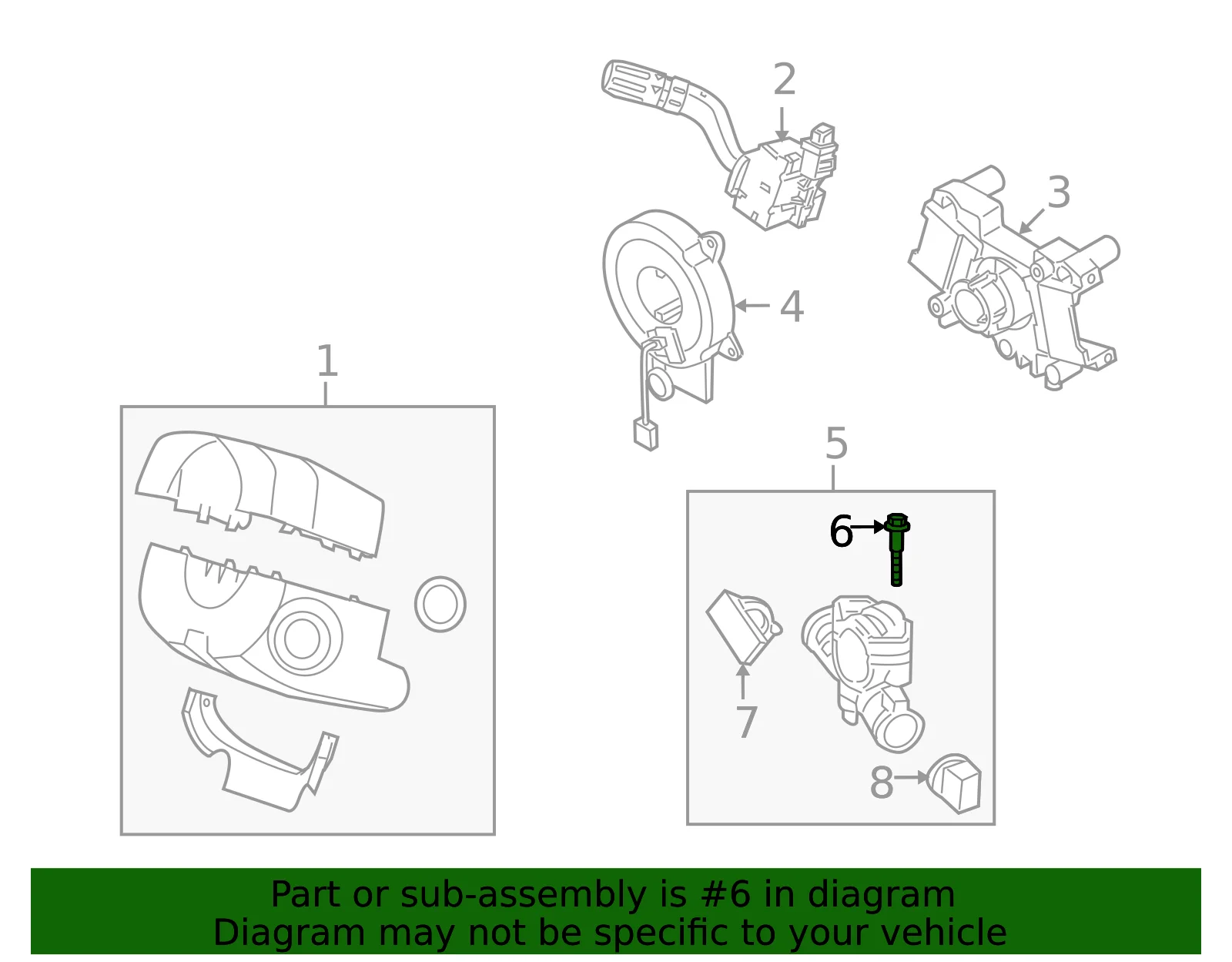 2
3
4
1
5
6
7
8

Part or sub-assembly is #6 in diagram
Diagram may not be specific to your vehicle