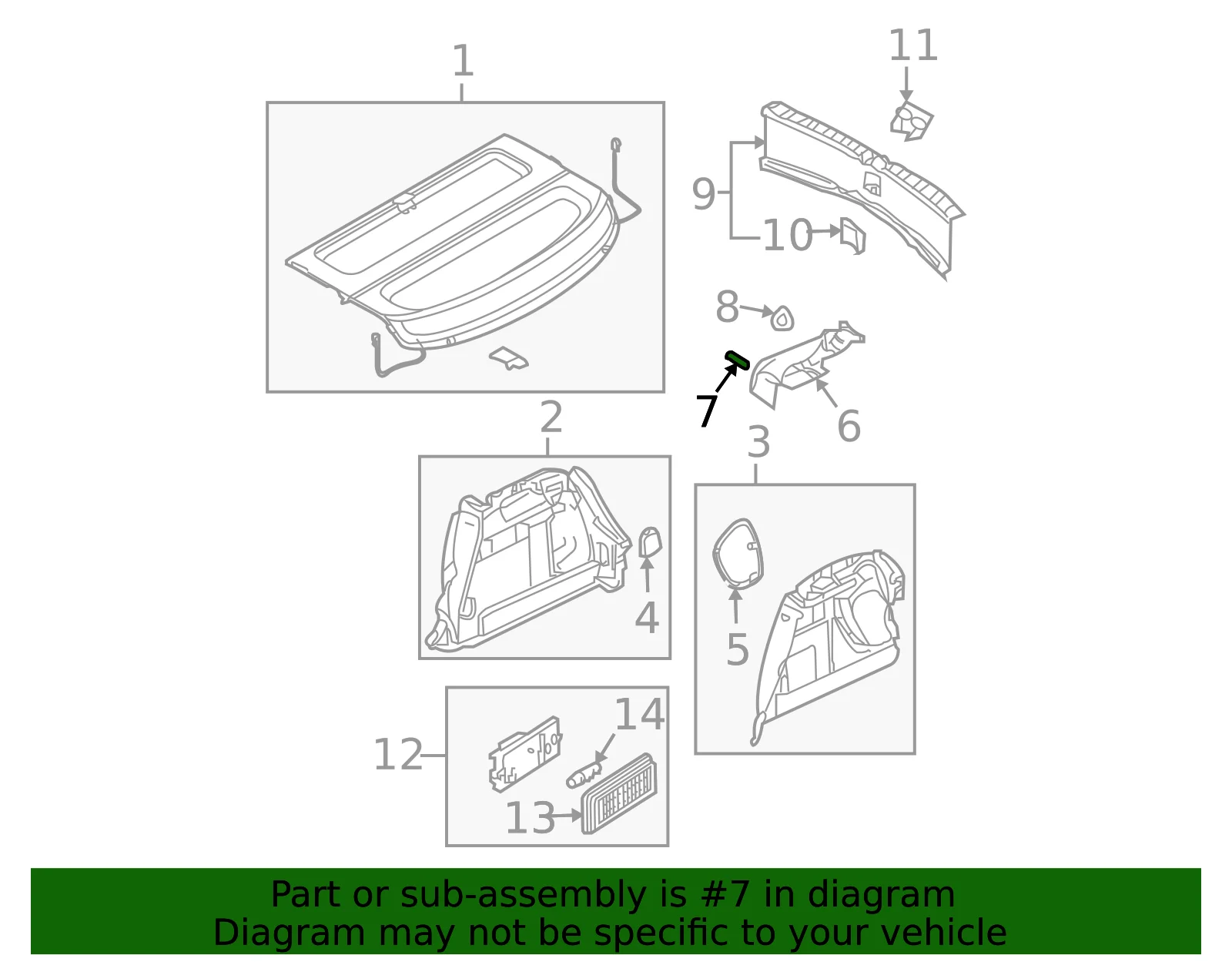 1
11
9
10
8
7
6
2
3
4
5
14
12
13

Part or sub-assembly is #7 in diagram
Diagram may not be specific to your vehicle